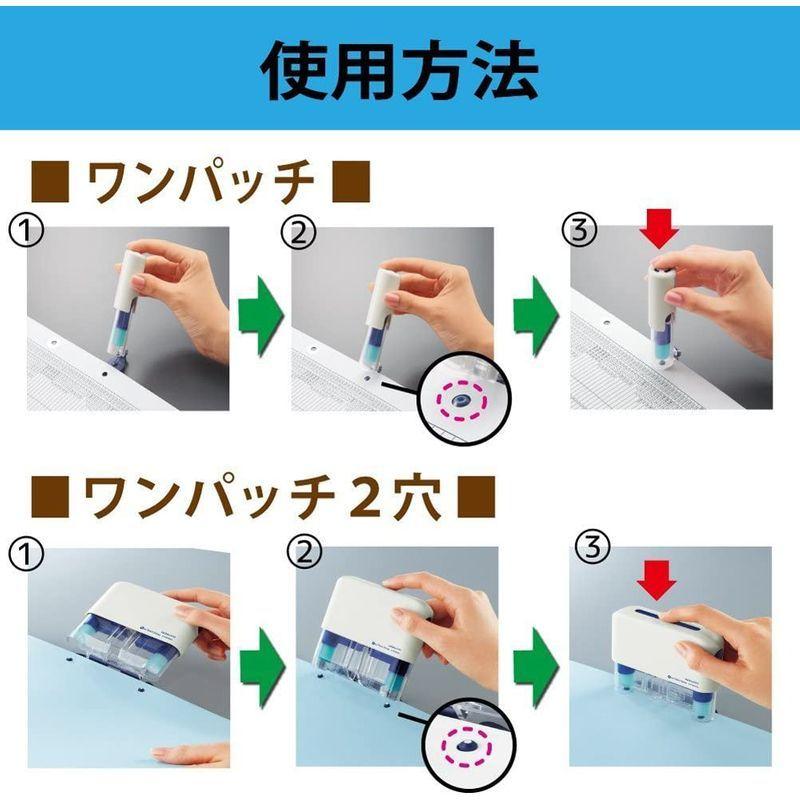 使用方法

■ ワンパッチ ■

①

②

③

■ ワンパッチ 2穴 ■

①

②

③