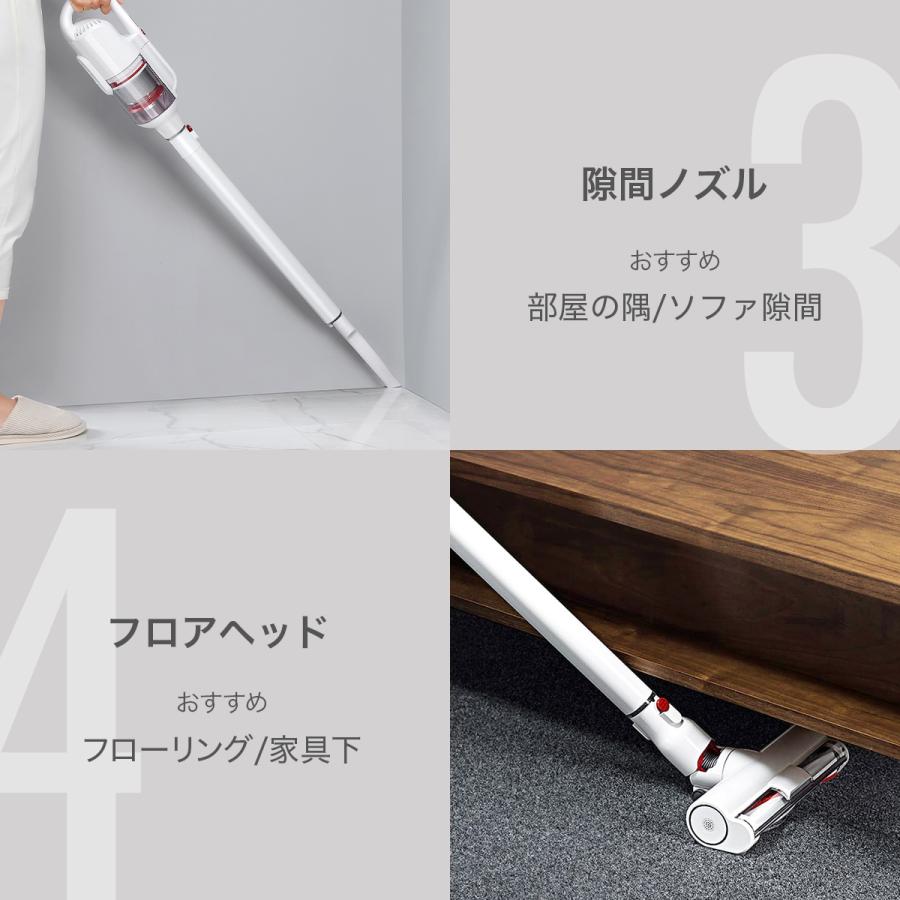 3

隙間ノズル

おすすめ

部屋の隅/ソファ隙間

4

フロアヘッド

おすすめ

フローリング/家具下