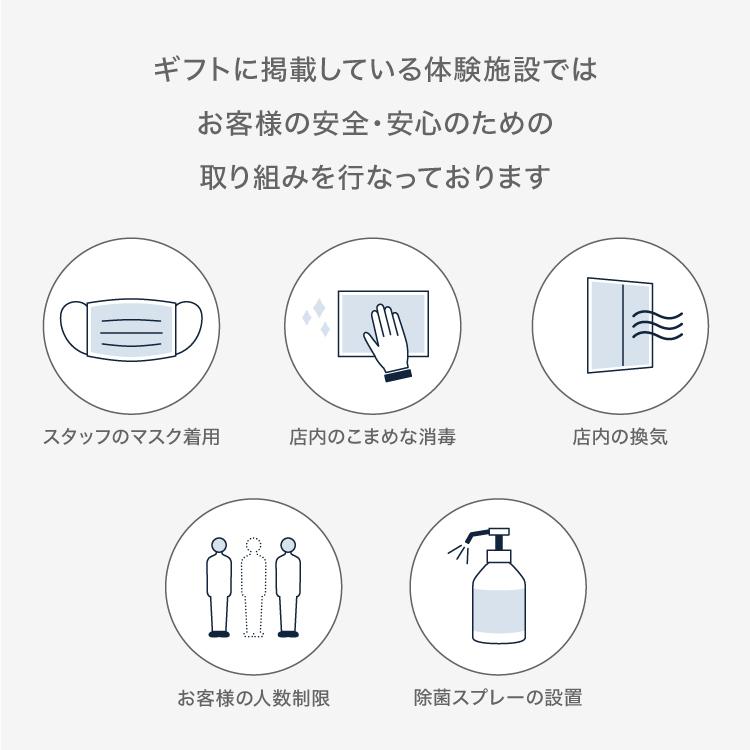 ギフトに掲載している体験施設では
お客様の安全・安心のための
取り組みを行なっております

スタッフのマスク着用

店内のこまめな消毒

店内の換気

お客様の人数制限

除菌スプレーの設置