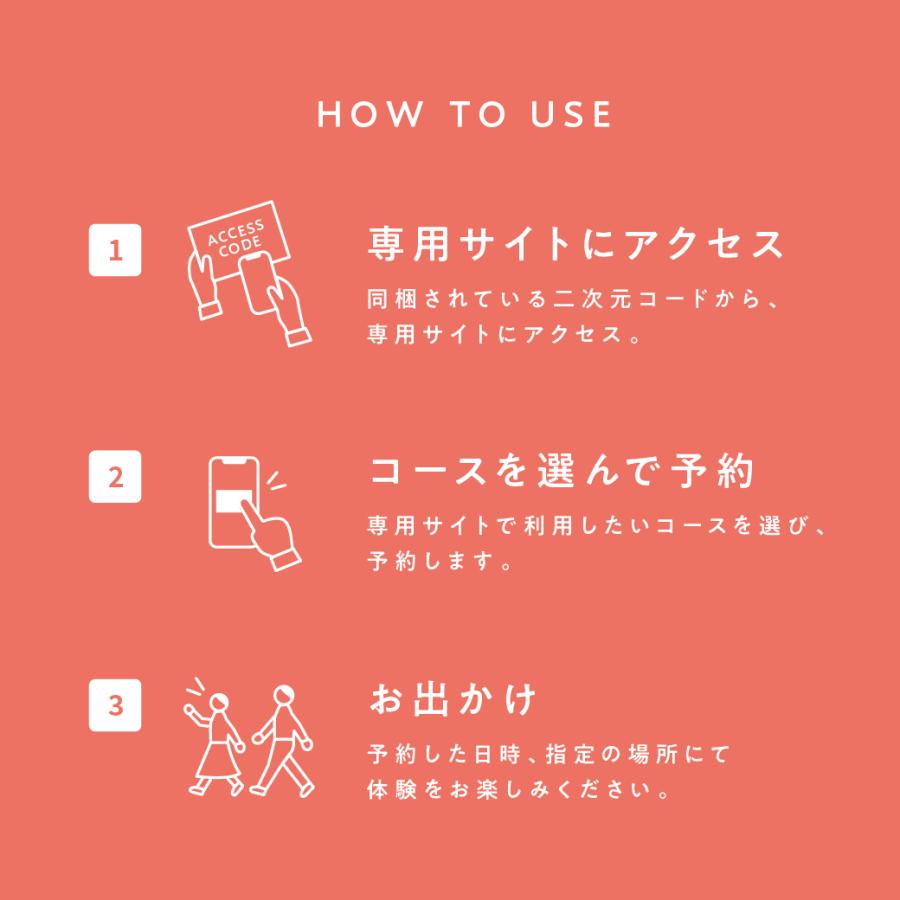 HOW TO USE

1

ACCESS CODE

専用サイトにアクセス

同梱されている二次元コードから、専用サイトにアクセス。

2

コースを選んで予約

専用サイトで利用したいコースを選び、予約します。

3

お出かけ

予約した日時、指定の場所にて体験をお楽しみください。