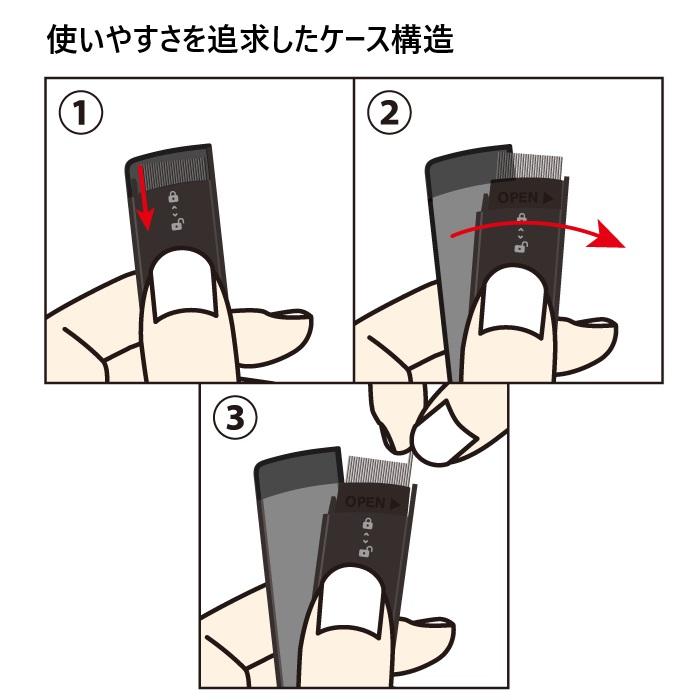 使いやすさを追求したケース構造

①

②

OPEN ▶

③

OPEN ▶