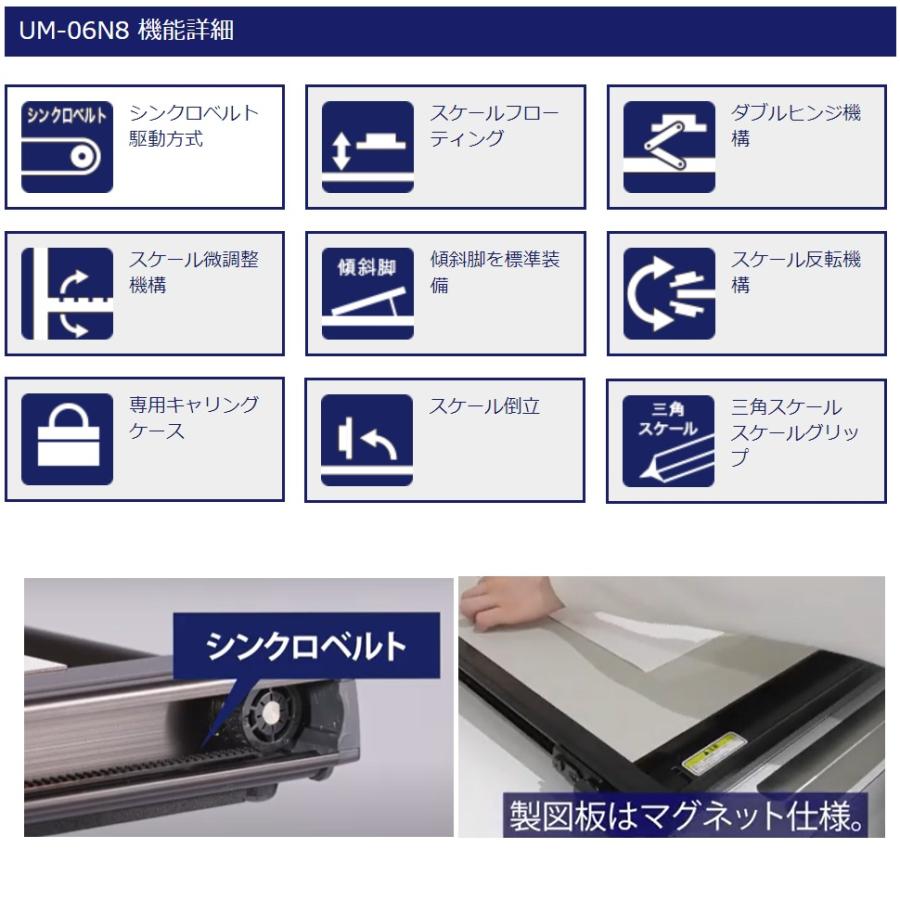 UM-06N8 機能詳細

シンクロベルト

シンクロベルト駆動方式

スケールフローティング

ダブルヒンジ機構

スケール微調整機構

傾斜脚

傾斜脚を標準装備

スケール反転機構

専用キャリングケース

スケール倒立

三角スケール

三角スケール スケールグリップ

シンクロベルト

製図板はマグネット仕様。