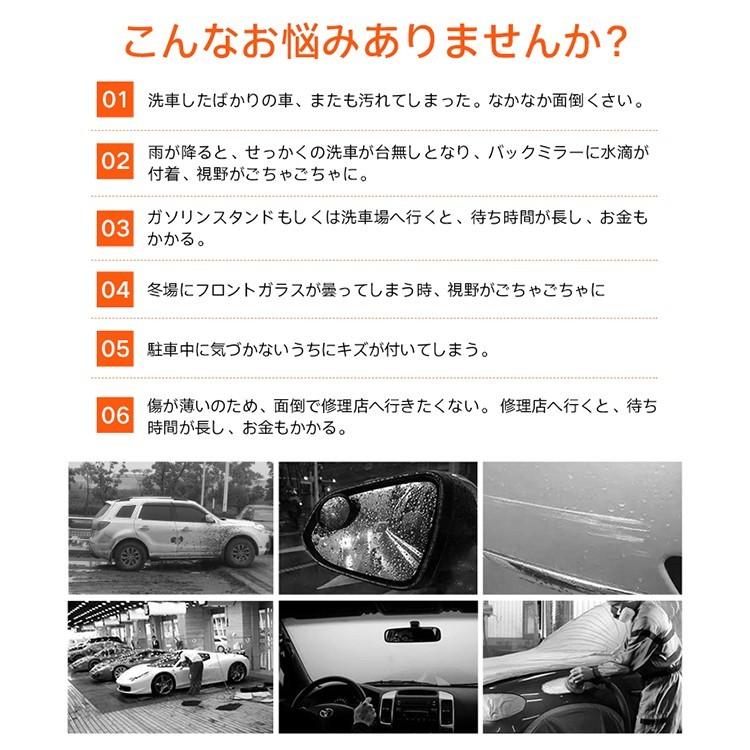 こんなお悩みありませんか？

01 洗車したばかりの車、またも汚れてしまった。なかなか面倒くさい。

02 雨が降ると、せっかくの洗車が台無しとなり、バックミラーに水滴が付着、視野がごちゃごちゃに。

03 ガソリンスタンドもしくは洗車場へ行くと、待ち時間が長し、お金もかかる。

04 冬場にフロントガラスが曇ってしまう時、視野がごちゃごちゃに

05 駐車中に気づかないうちにキズが付いてしまう。

06 傷が薄いのため、面倒で修理店へ行きたくない。修理店へ行くと、待ち時間が長し、お金もかかる。