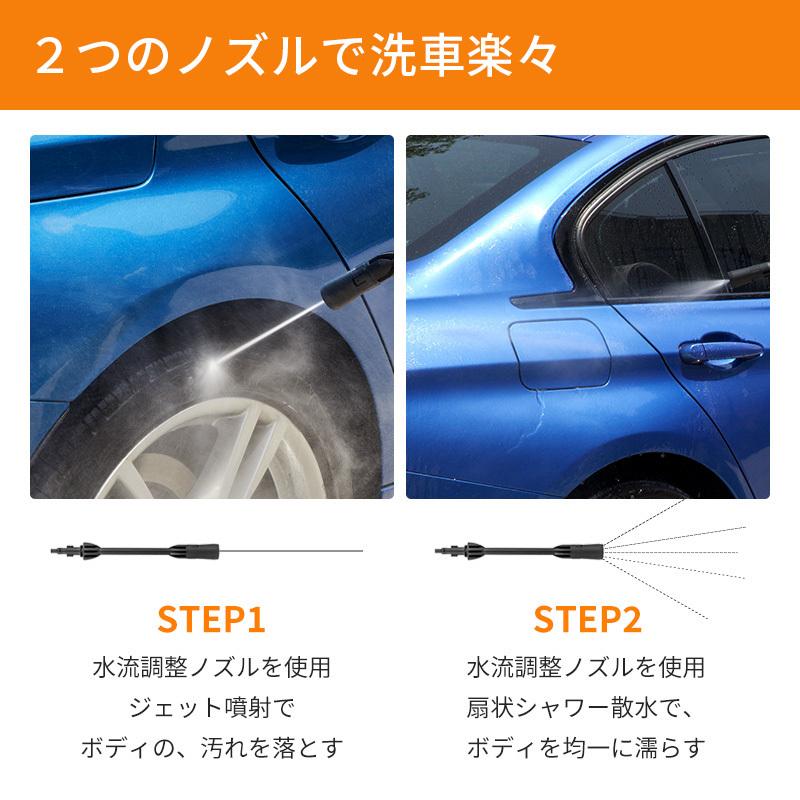 ２つのノズルで洗車楽々

STEP1

水流調整ノズルを使用
ジェット噴射で
ボディの、汚れを落とす

STEP2

水流調整ノズルを使用
扇状シャワー散水で、
ボディを均一に濡らす