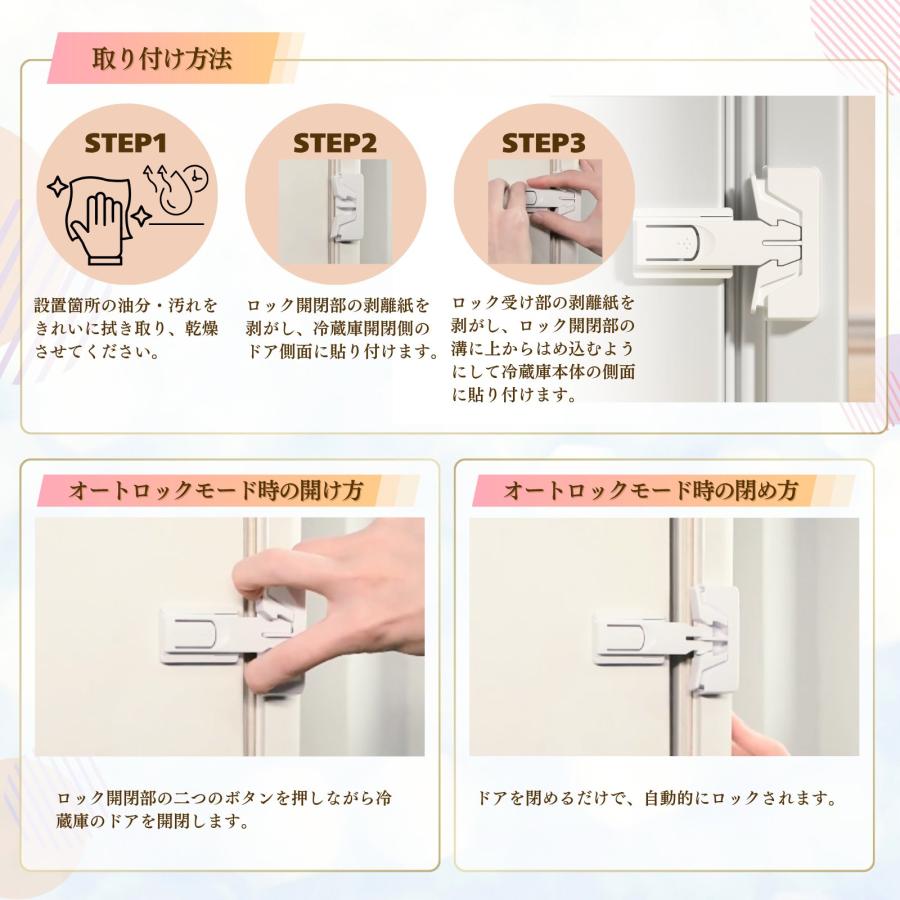 取り付け方法

STEP1

設置箇所の油分・汚れをきれいに拭き取り、乾燥させてください。

STEP2

ロック開閉部の剥離紙を剥がし、冷蔵庫開閉側のドア側面に貼り付けます。

STEP3

ロック受け部の剥離紙を剥がし、ロック開閉部の溝に上からはめ込むようにして冷蔵庫本体の側面に貼り付けます。

オートロックモード時の開け方

ロック開閉部の二つのボタンを押しながら冷蔵庫のドアを開閉します。

オートロックモード時の閉め方

ドアを閉めるだけで、自動的にロックされます。