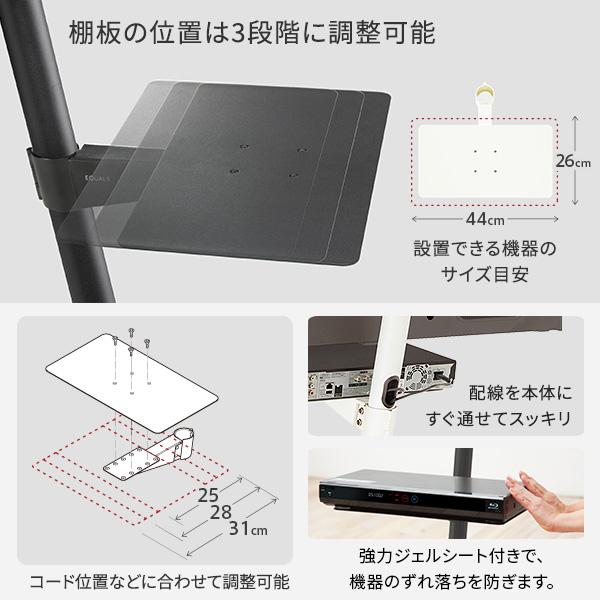 棚板の位置は3段階に調整可能

EQUALS

26cm

44cm

設置できる機器のサイズ目安

25
28
31cm

コード位置などに合わせて調整可能

配線を本体にすぐ通せてスッキリ

強力ジェルシート付きで、機器のずれ落ちを防ぎます。