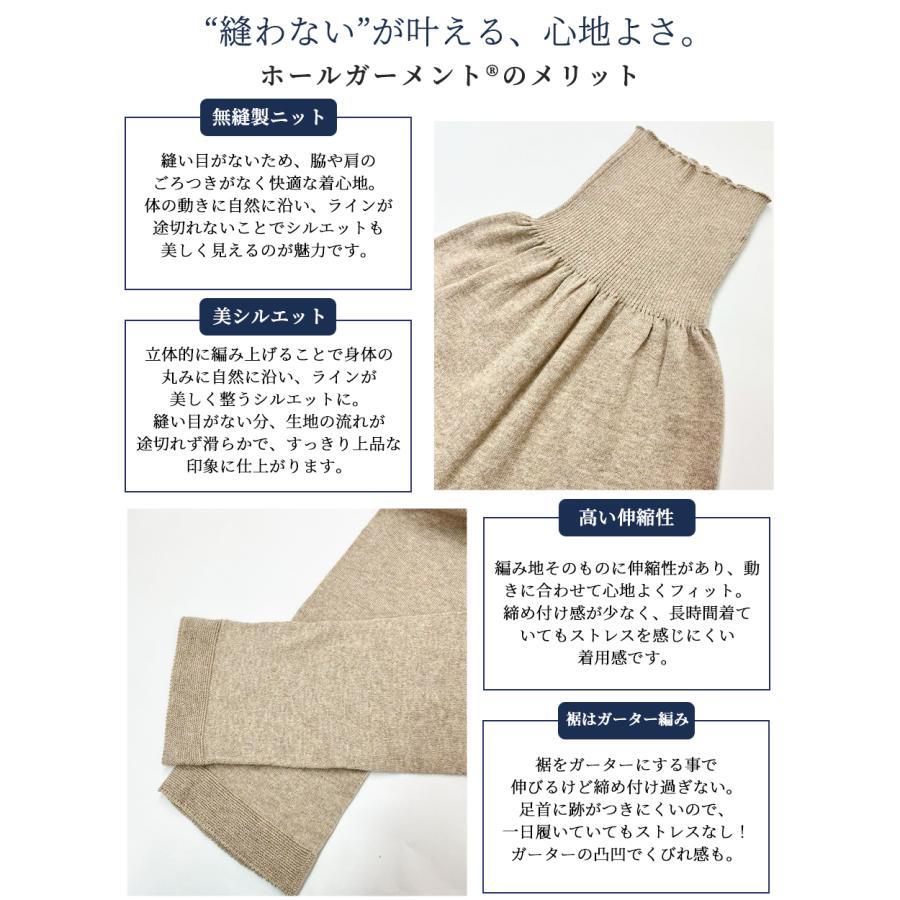 “縫わない”が叶える、心地よさ。
ホールガーメント®のメリット

無縫製ニット

縫い目がないため、脇や肩のごろつきがなく快適な着心地。体の動きに自然に沿い、ラインが途切れないことでシルエットも美しく見えるのが魅力です。

美シルエット

立体的に編み上げることで身体の丸みに自然に沿い、ラインが美しく整うシルエットに。縫い目がない分、生地の流れが途切れず滑らかで、すっきり上品な印象に仕上がります。

高い伸縮性

編み地そのものに伸縮性があり、動きに合わせて心地よくフィット。締め付け感が少なく、長時間着ていてもストレスを感じにくい着用感です。

裾はガーター編み

裾をガーターにする事で伸びるけど締め付け過ぎない。足首に跡がつきにくいので、一日履いていてもストレスなし！ガーターの凸凹でくびれ感も。