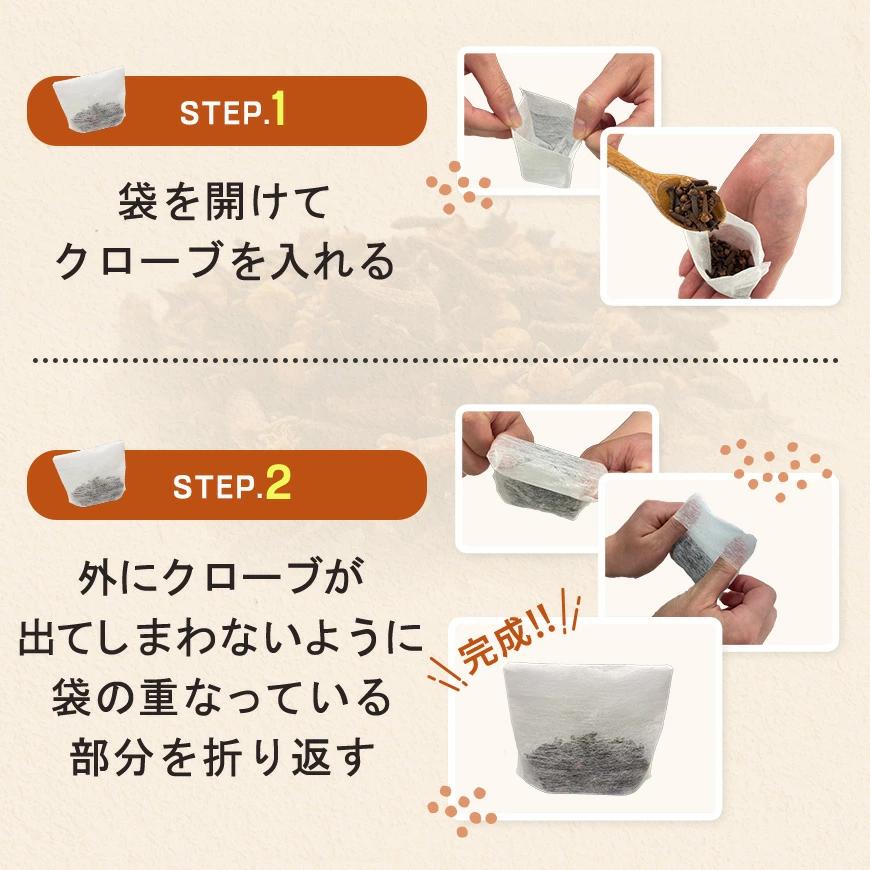 STEP.1

袋を開けて
クローブを入れる

STEP.2

外にクローブが
出てしまわないように
袋の重なっている
部分を折り返す

完成!!