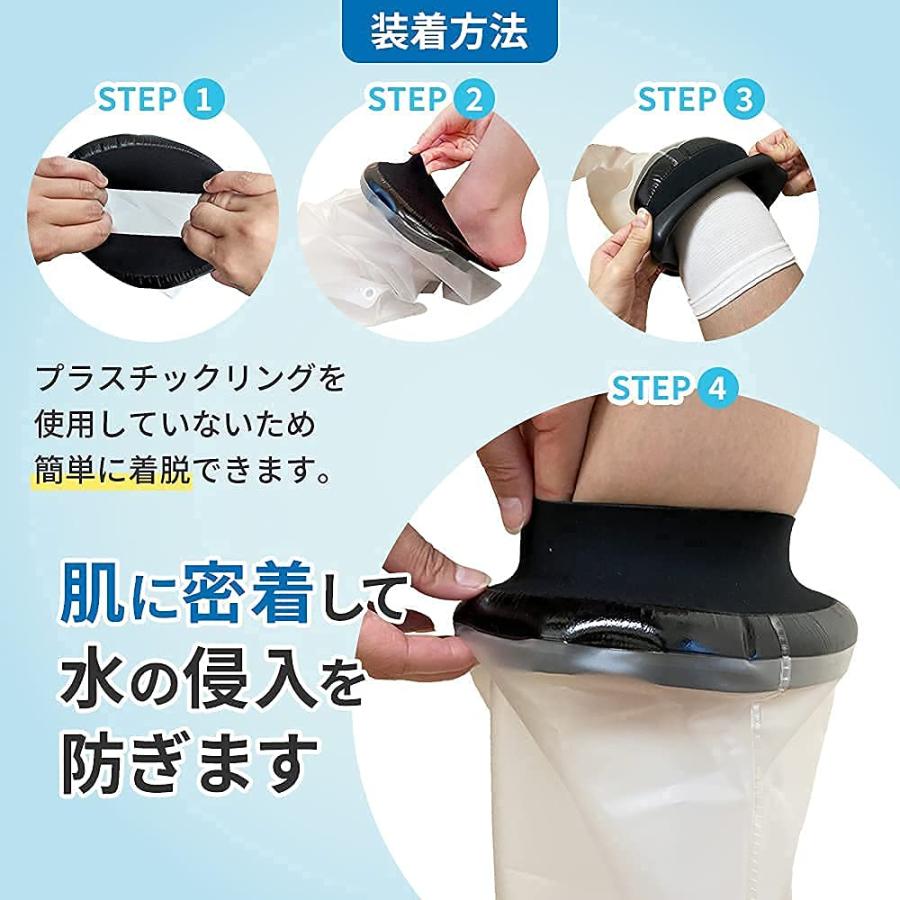 装着方法

STEP 1

STEP 2

STEP 3

プラスチックリングを使用していないため簡単に着脱できます。

STEP 4

肌に密着して水の侵入を防ぎます