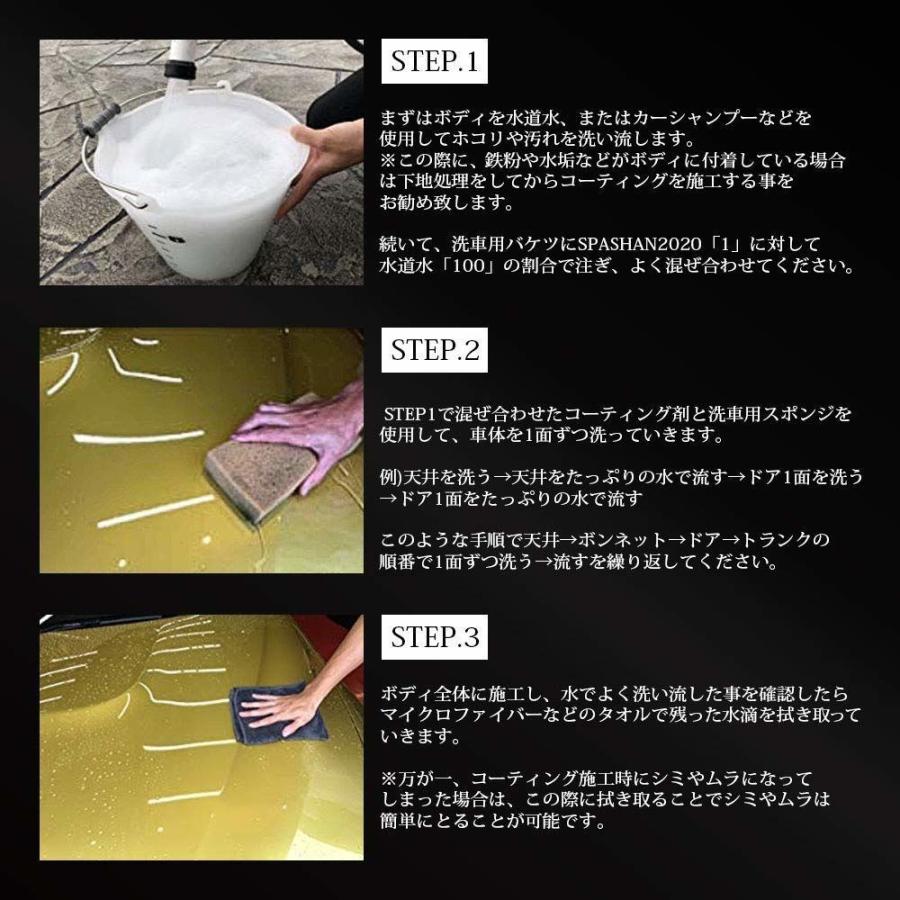 STEP.1

まずはボディを水道水、またはカーシャンプーなどを使用してホコリや汚れを洗い流します。
※この際に、鉄粉や水垢などがボディに付着している場合は下地処理をしてからコーティングを施工する事をお勧め致します。

続いて、洗車用バケツにSPASHAN2020「1」に対して水道水「100」の割合で注ぎ、よく混ぜ合わせてください。

STEP.2

STEP1で混ぜ合わせたコーティング剤と洗車用スポンジを使用して、車体を1面ずつ洗っていきます。

例)天井を洗う→天井をたっぷりの水で流す→ドア1面を洗う→ドア1面をたっぷりの水で流す

このような手順で天井→ボンネット→ドア→トランクの順番で1面ずつ洗う→流すを繰り返してください。

STEP.3

ボディ全体に施工し、水でよく洗い流した事を確認したらマイクロファイバーなどのタオルで残った水滴を拭き取っていきます。

※万が一、コーティング施工時にシミやムラになってしまった場合は、この際に拭き取ることでシミやムラは簡単にとることが可能です。