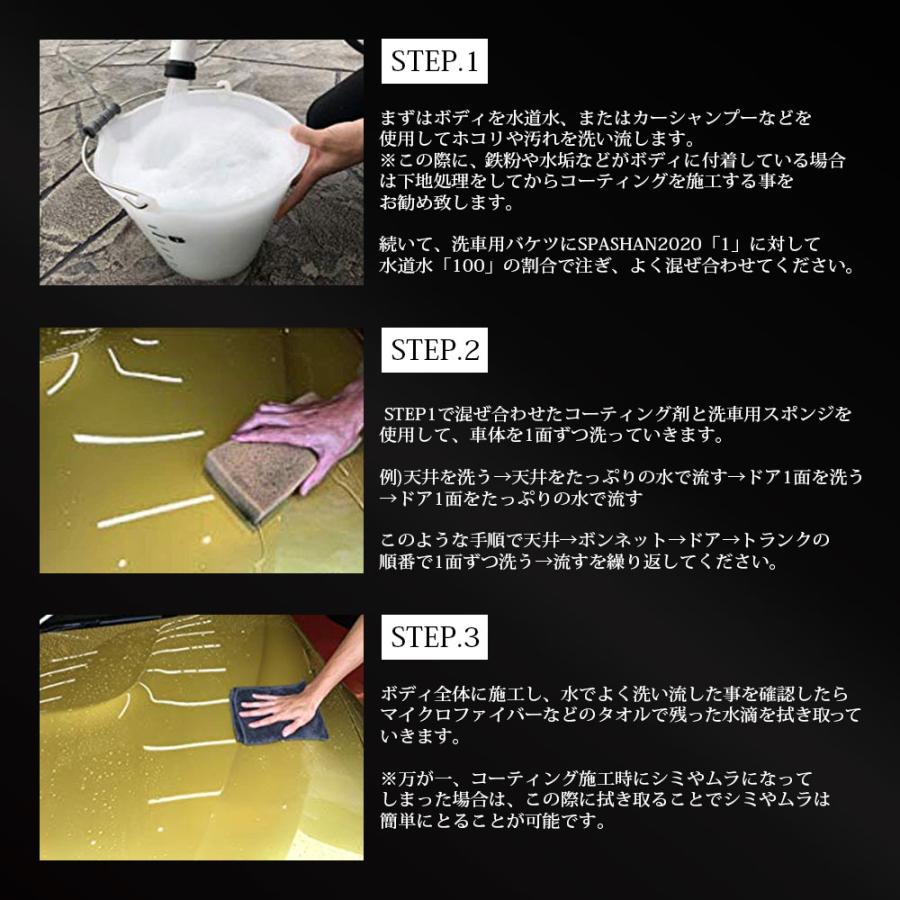 STEP.1

まずはボディを水道水、またはカーシャンプーなどを使用してホコリや汚れを洗い流します。
※この際に、鉄粉や水垢などがボディに付着している場合は下地処理をしてからコーティングを施工する事をお勧め致します。

続いて、洗車用バケツにSPASHAN2020「1」に対して水道水「100」の割合で注ぎ、よく混ぜ合わせてください。

STEP.2

STEP1で混ぜ合わせたコーティング剤と洗車用スポンジを使用して、車体を1面ずつ洗っていきます。

例)天井を洗う→天井をたっぷりの水で流す→ドア1面を洗う→ドア1面をたっぷりの水で流す

このような手順で天井→ボンネット→ドア→トランクの順番で1面ずつ洗う→流すを繰り返してください。

STEP.3

ボディ全体に施工し、水でよく洗い流した事を確認したらマイクロファイバーなどのタオルで残った水滴を拭き取っていきます。

※万が一、コーティング施工時にシミやムラになってしまった場合は、この際に拭き取ることでシミやムラは簡単にとることが可能です。