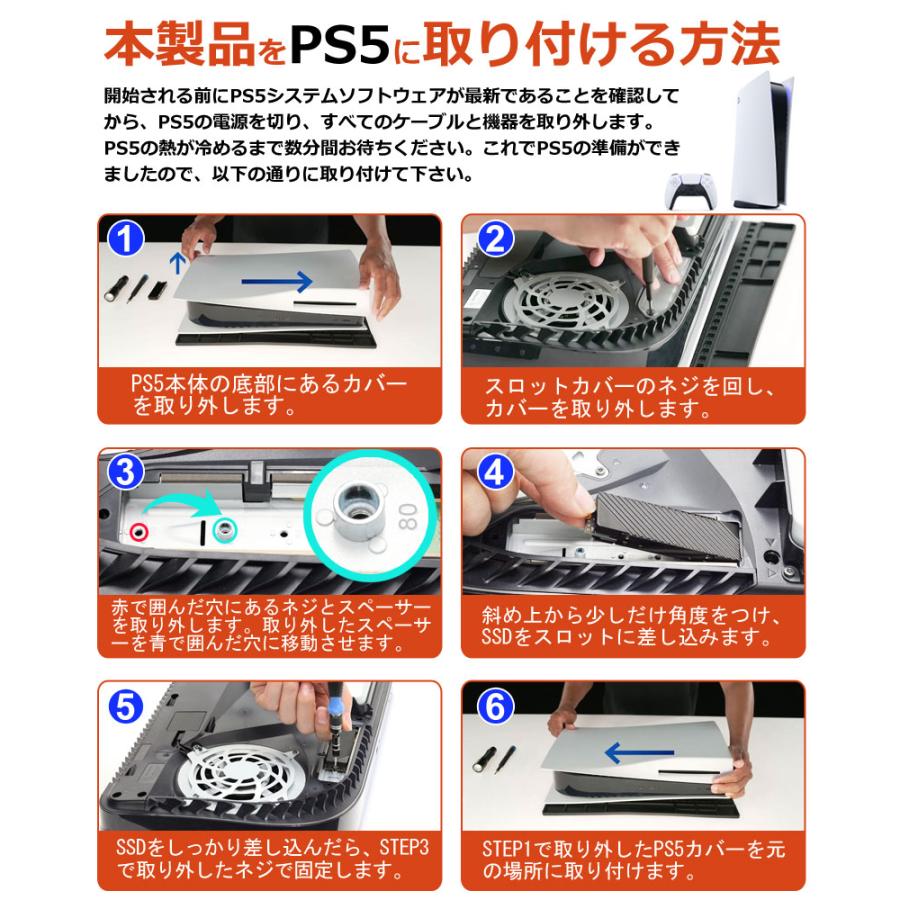 本製品をPS5に取り付ける方法

開始される前にPS5システムソフトウェアが最新であることを確認してから、PS5の電源を切り、すべてのケーブルと機器を取り外します。PS5の熱が冷めるまで数分間お待ちください。これでPS5の準備ができましたので、以下の通りに取り付けて下さい。

1

PS5本体の底部にあるカバーを取り外します。

2

スロットカバーのネジを回し、カバーを取り外します。

3

80

赤で囲んだ穴にあるネジとスペーサーを取り外します。取り外したスペーサーを青で囲んだ穴に移動させます。

4

斜め上から少しだけ角度をつけ、SSDをスロットに差し込みます。

5

SSDをしっかり差し込んだら、STEP3で取り外したネジで固定します。

6

STEP1で取り外したPS5カバーを元の場所に取り付けます。