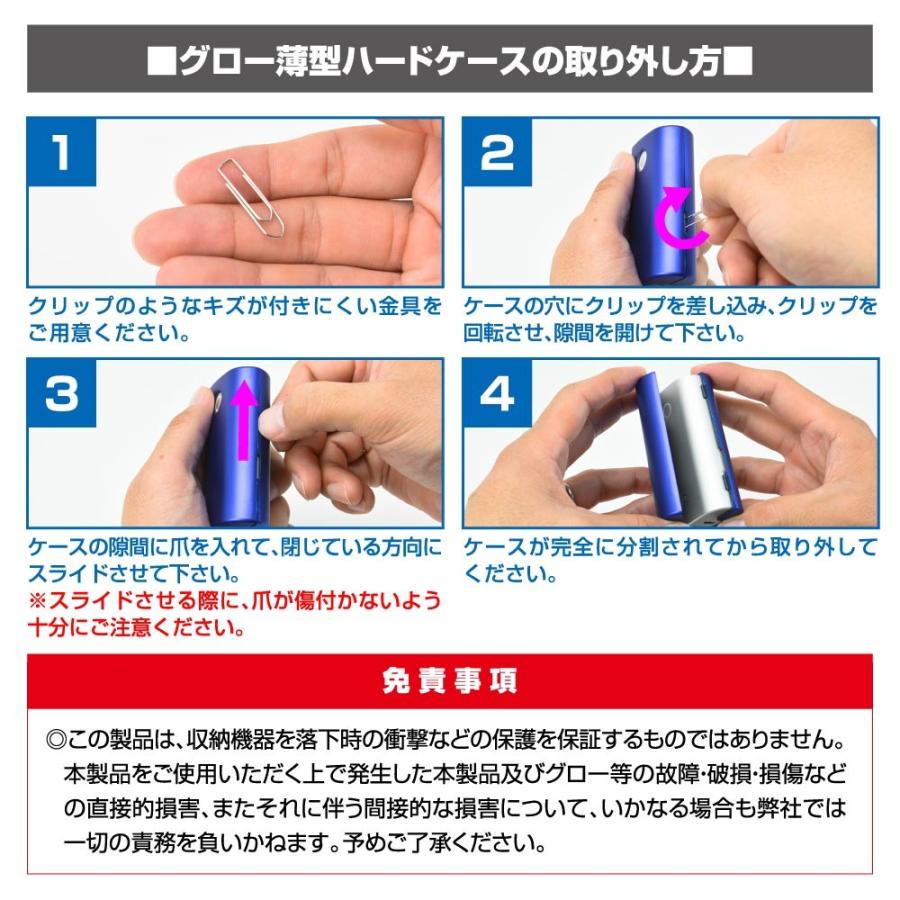 ■グロー薄型ハードケースの取り外し方■

1

クリップのようなキズが付きにくい金具をご用意ください。

2

ケースの穴にクリップを差し込み、クリップを回転させ、隙間を開けて下さい。

3

ケースの隙間に爪を入れて、閉じている方向にスライドさせて下さい。
※スライドさせる際に、爪が傷付かないよう十分にご注意ください。

4

ケースが完全に分割されてから取り外してください。

免責事項

◎この製品は、収納機器を落下時の衝撃などの保護を保証するものではありません。本製品をご使用いただく上で発生した本製品及びグロー等の故障・破損・損傷などの直接的損害、またそれに伴う間接的な損害について、いかなる場合も弊社では一切の責務を負いかねます。予めご了承ください。