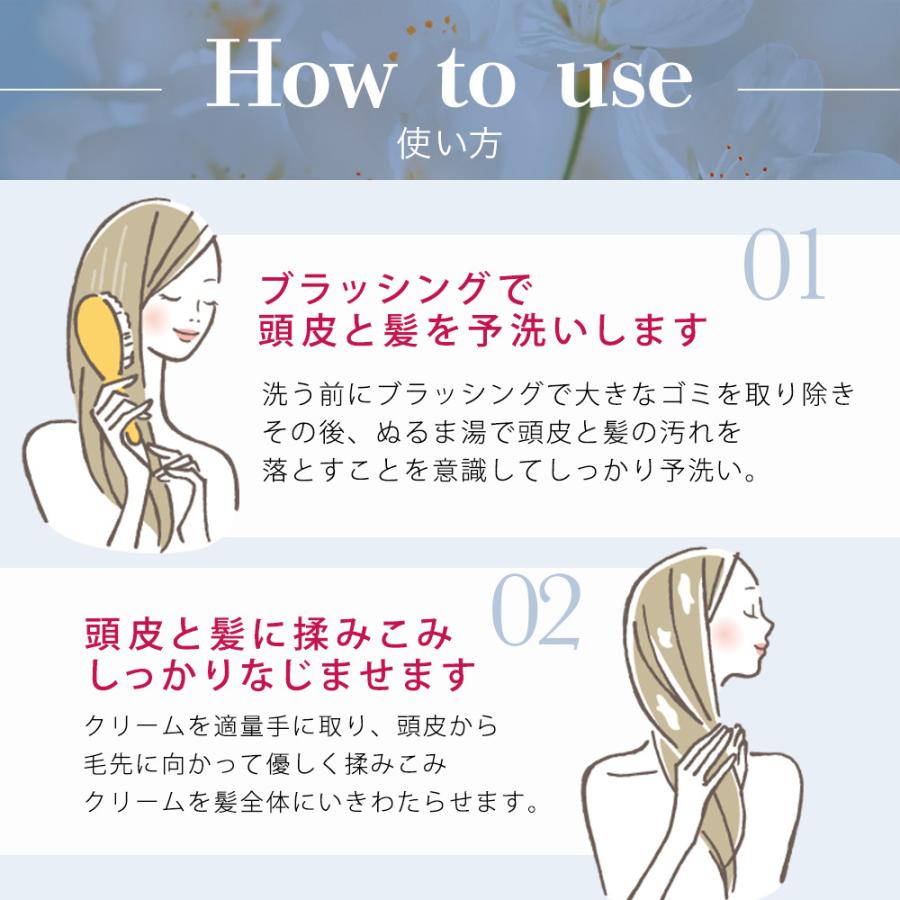 How to use
使い方

01
ブラッシングで
頭皮と髪を予洗いします

洗う前にブラッシングで大きなゴミを取り除き
その後、ぬるま湯で頭皮と髪の汚れを
落とすことを意識してしっかり予洗い。

02
頭皮と髪に揉みこみ
しっかりなじませます

クリームを適量手に取り、頭皮から
毛先に向かって優しく揉みこみ
クリームを髪全体にいきわたらせます。