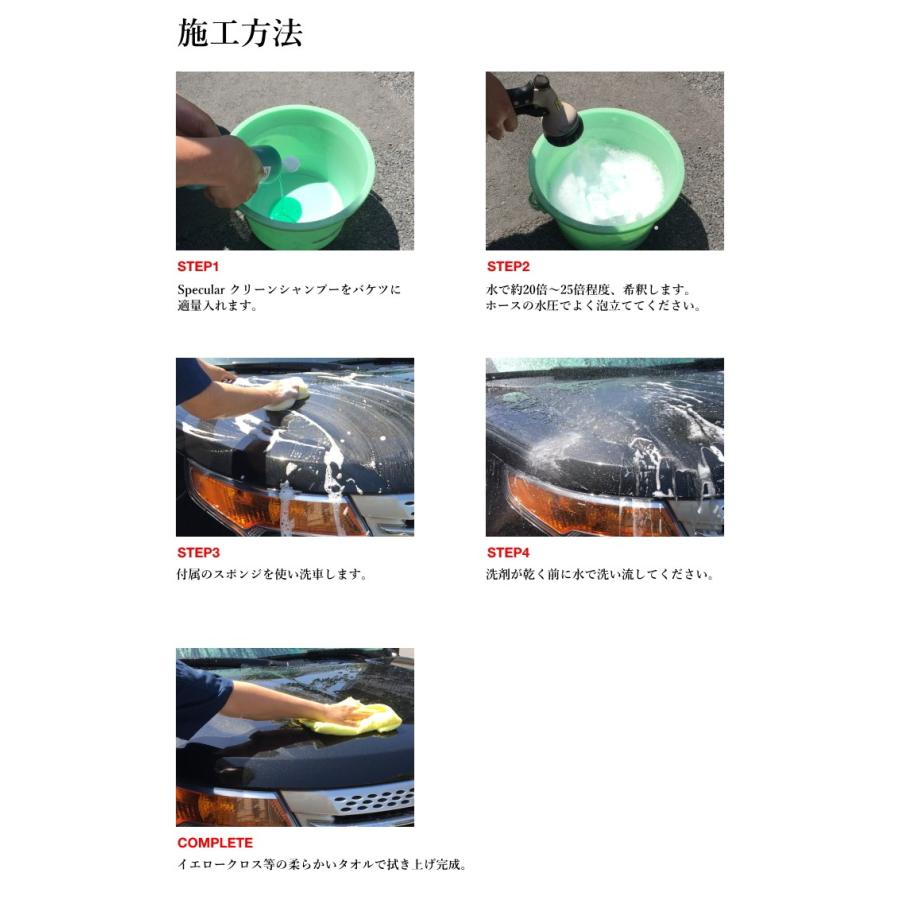 施工方法

STEP1

Specular クリーンシャンプーをバケツに適量入れます。

STEP2

水で約20倍～25倍程度、希釈します。ホースの水圧でよく泡立ててください。

STEP3

付属のスポンジを使い洗車します。

STEP4

洗剤が乾く前に水で洗い流してください。

COMPLETE

イエロークロス等の柔らかいタオルで拭き上げ完成。