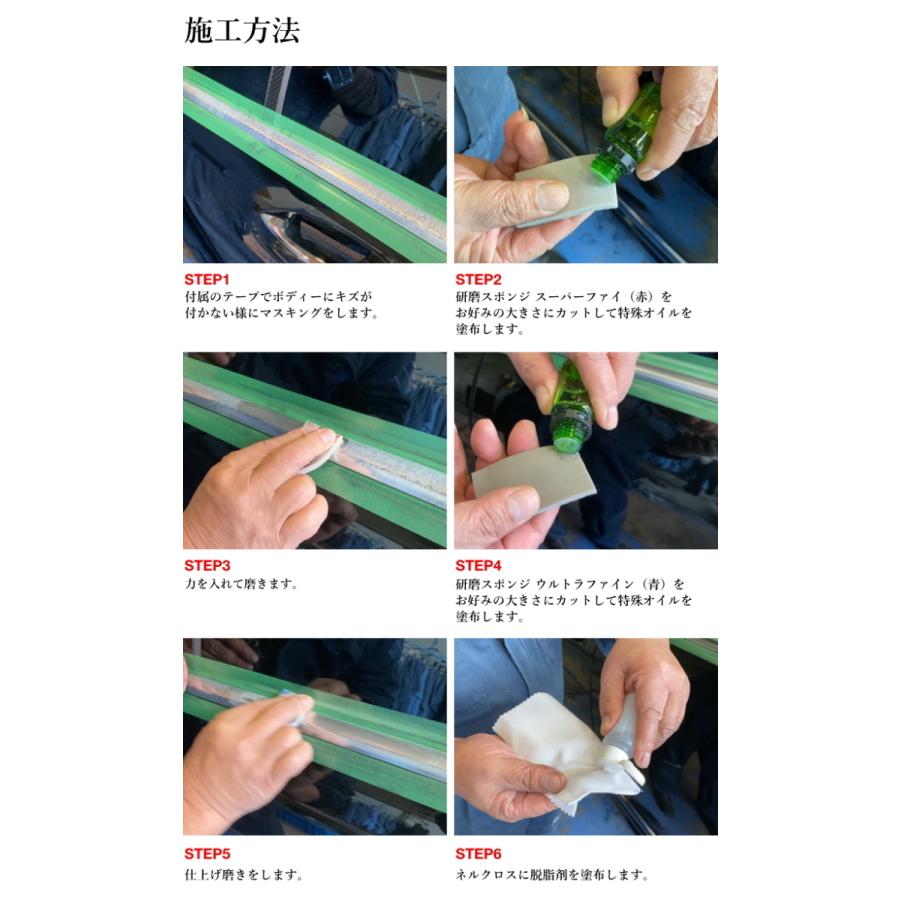 施工方法

STEP1
付属のテープでボディーにキズが付かない様にマスキングをします。

STEP2
研磨スポンジ スーパーファイ（赤）をお好みの大きさにカットして特殊オイルを塗布します。

STEP3
力を入れて磨きます。

STEP4
研磨スポンジ ウルトラファイン（青）をお好みの大きさにカットして特殊オイルを塗布します。

STEP5
仕上げ磨きをします。

STEP6
ネルクロスに脱脂剤を塗布します。