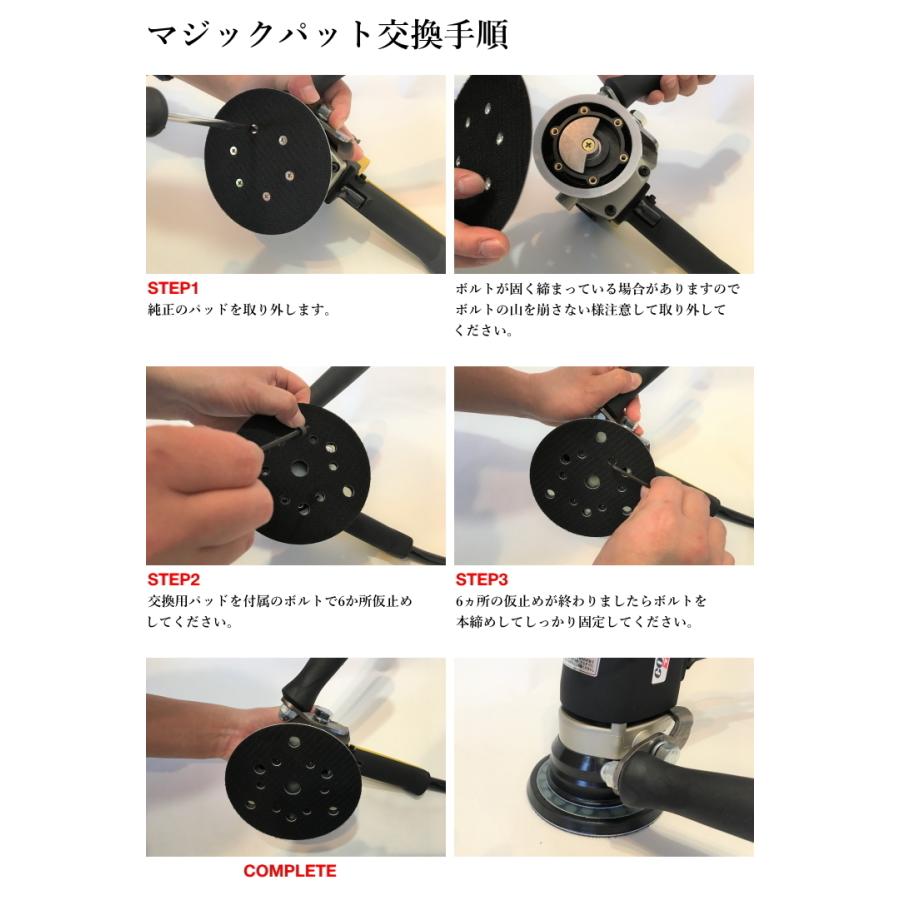 マジックパット交換手順

STEP1
純正のパッドを取り外します。

ボルトが固く締まっている場合がありますのでボルトの山を崩さない様注意して取り外してください。

STEP2
交換用パッドを付属のボルトで6か所仮止めしてください。

STEP3
6ヵ所の仮止めが終わりましたらボルトを本締めしてしっかり固定してください。

COMPLETE