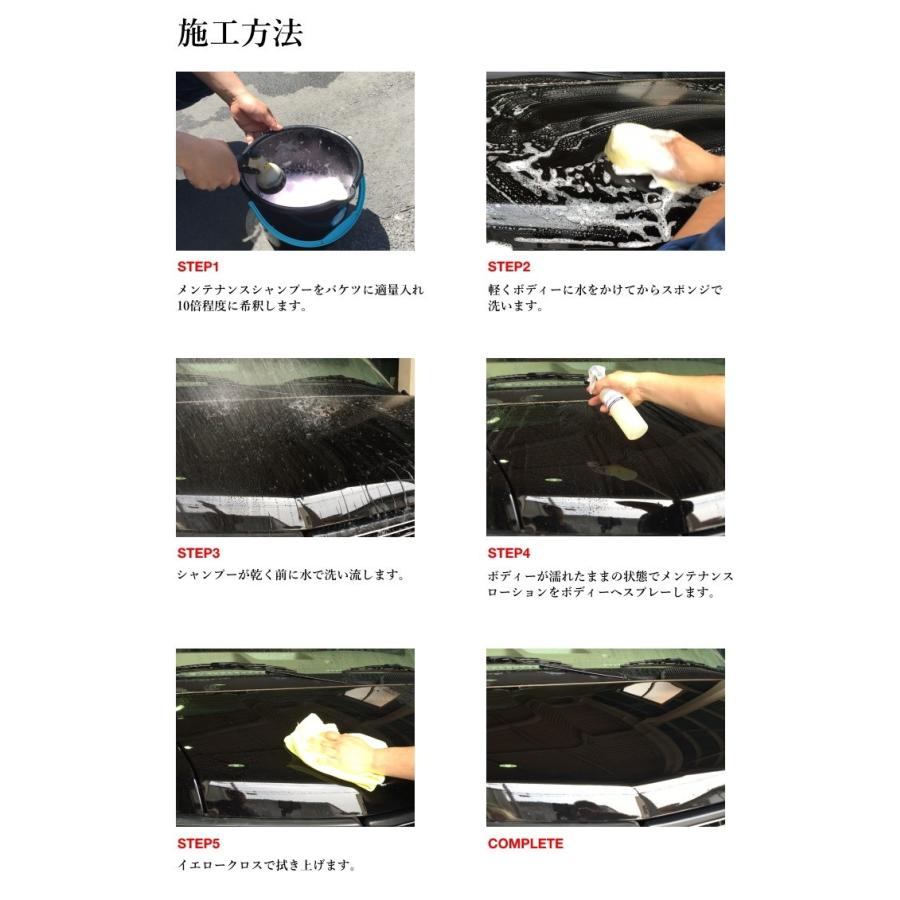 施工方法

STEP1
メンテナンスシャンプーをバケツに適量入れ10倍程度に希釈します。

STEP2
軽くボディーに水をかけてからスポンジで洗います。

STEP3
シャンプーが乾く前に水で洗い流します。

STEP4
ボディーが濡れたままの状態でメンテナンスローションをボディーへスプレーします。

STEP5
イエロークロスで拭き上げます。

COMPLETE