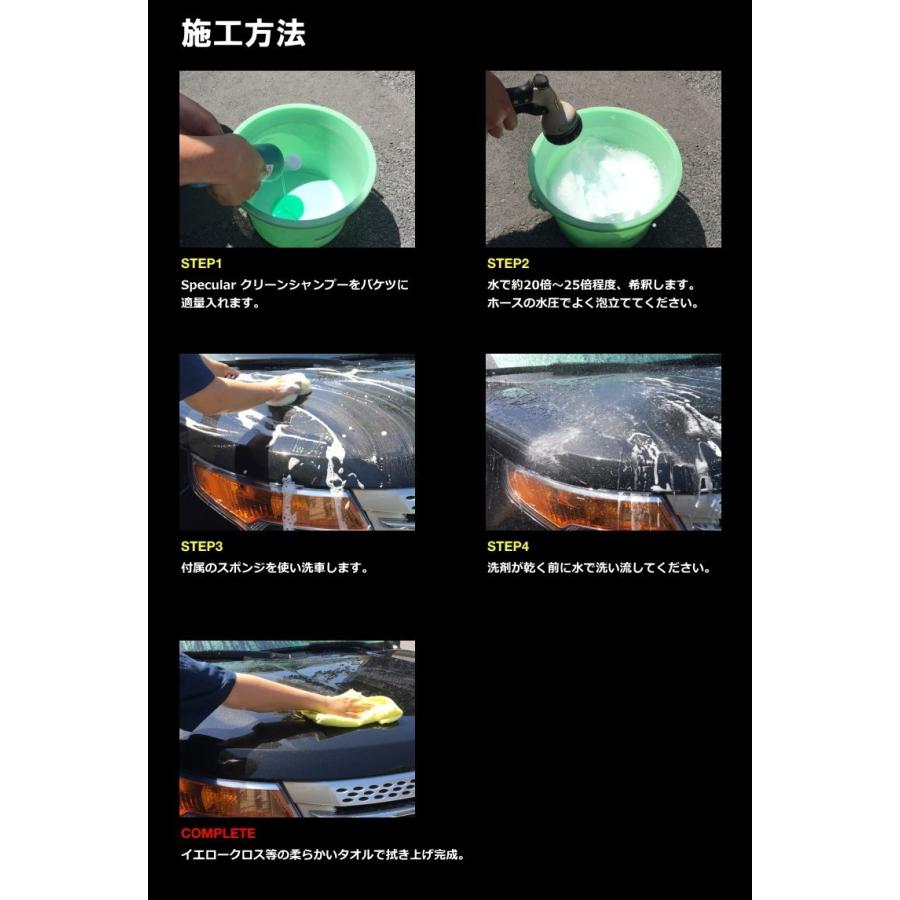 施工方法

STEP1
Specular クリーンシャンプーをバケツに適量入れます。

STEP2
水で約20倍~25倍程度、希釈します。ホースの水圧でよく泡立ててください。

STEP3
付属のスポンジを使い洗車します。

STEP4
洗剤が乾く前に水で洗い流してください。

COMPLETE
イエロークロス等の柔らかいタオルで拭き上げ完成。