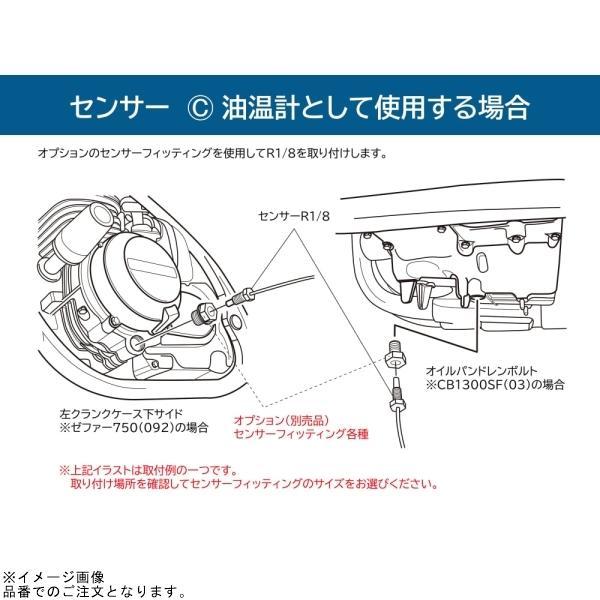 センサー Ⓒ 油温計として使用する場合

オプションのセンサーフィッティングを使用してR1/8を取り付けします。

センサーR1/8

オイルパンドレンボルト
※CB1300SF(03)の場合

左クランクケース下サイド
※ゼファー750(092)の場合

オプション(別売品)
センサーフィッティング各種

※上記イラストは取付例の一つです。
取り付け場所を確認してセンサーフィッティングのサイズをお選びください。

※イメージ画像
品番でのご注文となります。