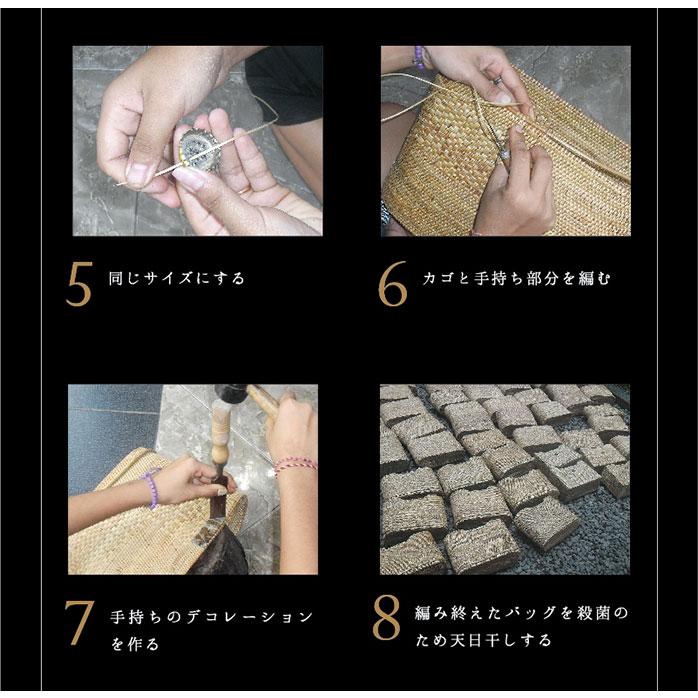 5 同じサイズにする

6 カゴと手持ち部分を編む

7 手持ちのデコレーションを作る

8 編み終えたバッグを殺菌のため天日干しする