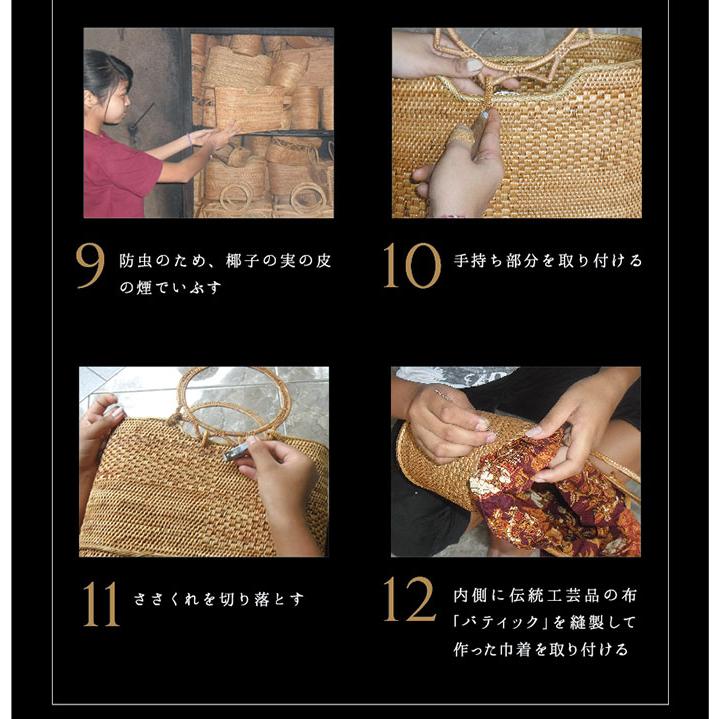 9 防虫のため、椰子の実の皮の煙でいぶす

10 手持ち部分を取り付ける

11 ささくれを切り落とす

12 内側に伝統工芸品の布「バティック」を縫製して作った巾着を取り付ける