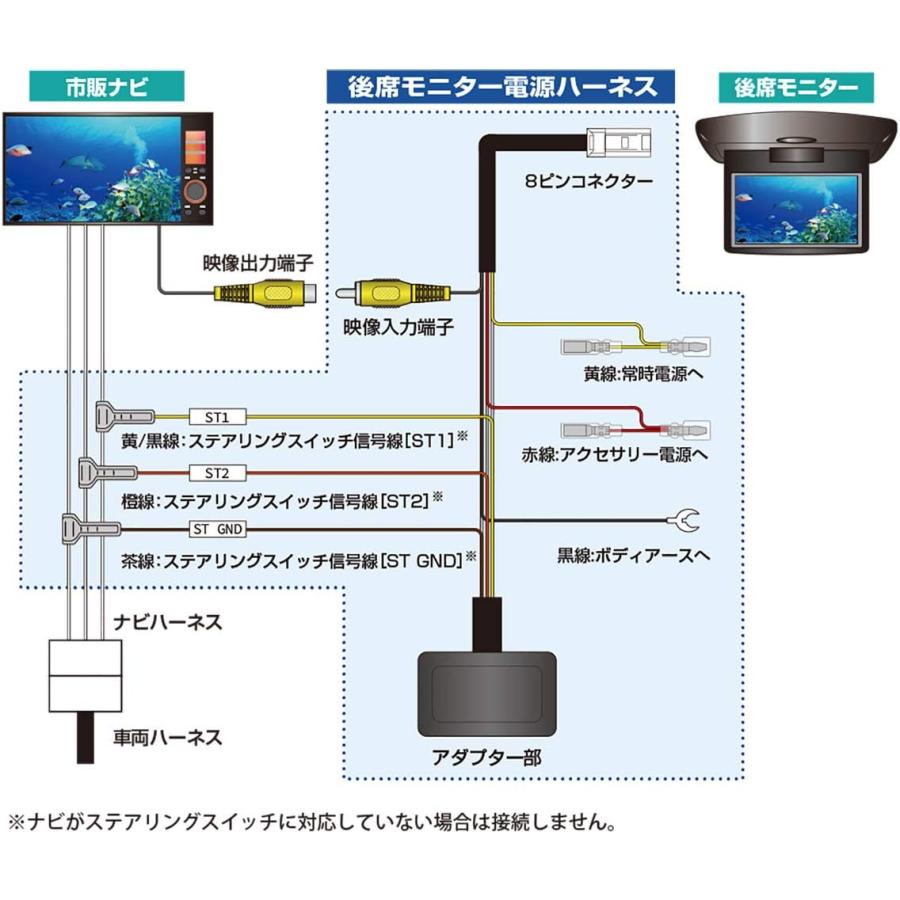 市販ナビ

後席モニター電源ハーネス

後席モニター

8ピンコネクター

映像出力端子

映像入力端子

黄線:常時電源へ

ST1

黄/黒線:ステアリングスイッチ信号線[ST1]※

赤線:アクセサリー電源へ

ST2

橙線:ステアリングスイッチ信号線[ST2]※

ST GND

茶線:ステアリングスイッチ信号線[ST GND]※

黒線:ボディアースへ

ナビハーネス

車両ハーネス

アダプター部

※ナビがステアリングスイッチに対応していない場合は接続しません。