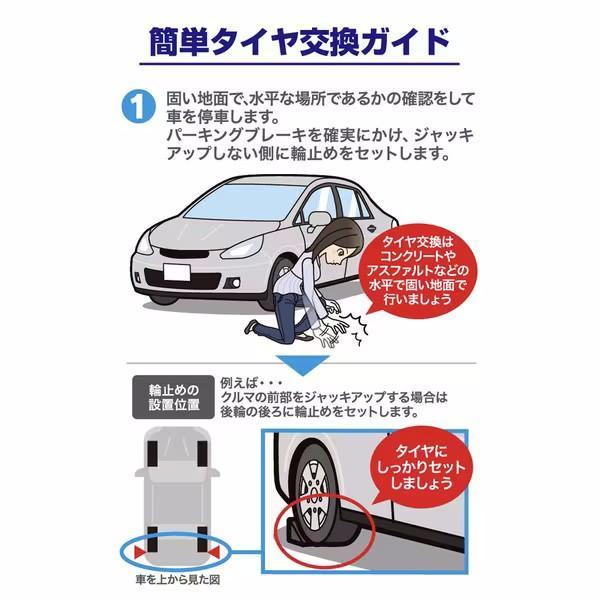 簡単タイヤ交換ガイド

1 固い地面で、水平な場所であるかの確認をして車を停車します。
パーキングブレーキを確実にかけ、ジャッキアップしない側に輪止めをセットします。

タイヤ交換はコンクリートやアスファルトなどの水平で固い地面で行いましょう

輪止めの設置位置

例えば・・・
クルマの前部をジャッキアップする場合は後輪の後ろに輪止めをセットします。

タイヤにしっかりセットしましょう

車を上から見た図