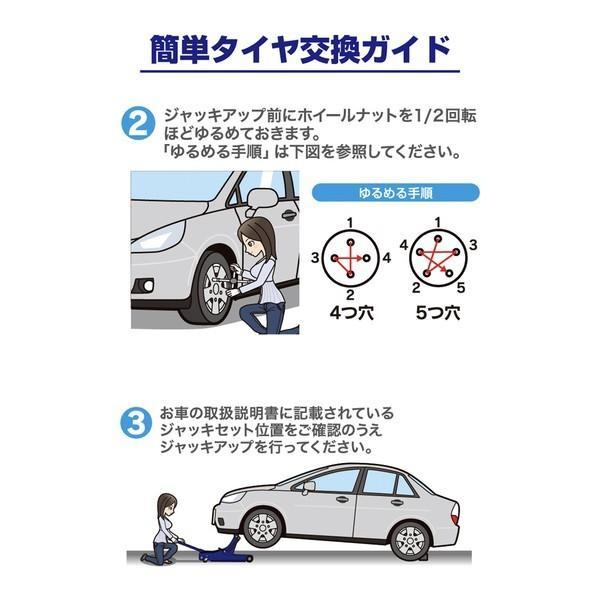 簡単タイヤ交換ガイド

2 ジャッキアップ前にホイールナットを1/2回転ほどゆるめておきます。
「ゆるめる手順」は下図を参照してください。

ゆるめる手順

1
3 4
2
4つ穴

1
4 3
2 5
5つ穴

3 お車の取扱説明書に記載されているジャッキセット位置をご確認のうえジャッキアップを行ってください。