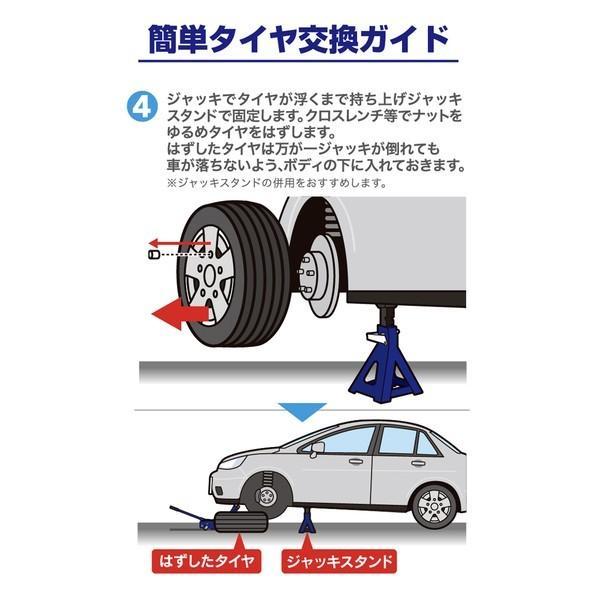 簡単タイヤ交換ガイド

4 ジャッキでタイヤが浮くまで持ち上げジャッキスタンドで固定します。クロスレンチ等でナットをゆるめタイヤをはずします。
はずしたタイヤは万が一ジャッキが倒れても車が落ちないよう、ボディの下に入れておきます。
※ジャッキスタンドの併用をおすすめします。

はずしたタイヤ
ジャッキスタンド