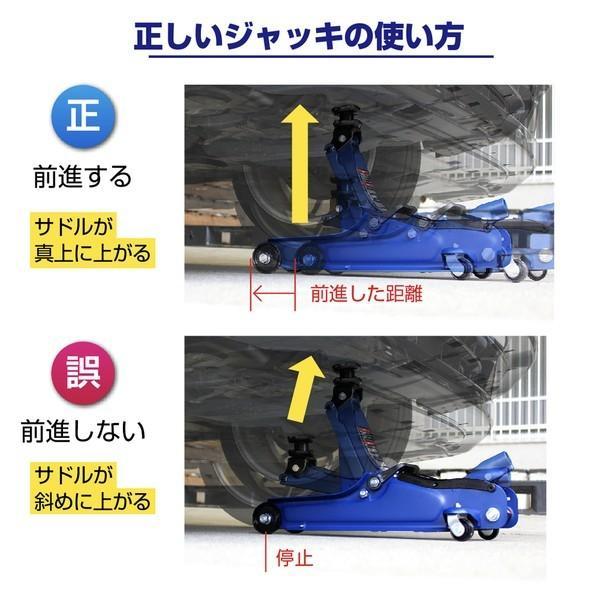 正しいジャッキの使い方

正

前進する

サドルが
真上に上がる

前進した距離

誤

前進しない

サドルが
斜めに上がる

停止