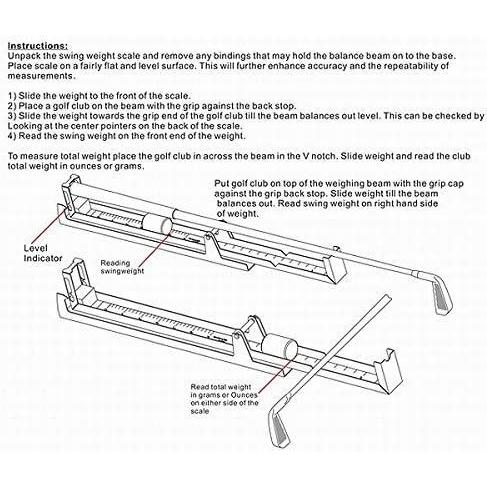 Instructions:
Unpack the swing weight scale and remove any bindings that may hold the balance beam on to the base. Place scale on a fairly flat and level surface. This will further enhance accuracy and the repeatability of measurements.

1) Slide the weight to the front of the scale.
2) Place a golf club on the beam with the grip against the back stop.
3) Slide the weight towards the grip end of the golf club till the beam balances out level. This can be checked by Looking at the center pointers on the back of the scale.
4) Read the swing weight on the front end of the weight.

To measure total weight place the golf club in across the beam in the V notch. Slide weight and read the club total weight in ounces or grams.

Put golf club on top of the weighing beam with the grip cap against the grip back stop. Slide weight till the beam balances out. Read swing weight on right hand side of weight.

Level Indicator

Reading swingweight

Read total weight in grams or Ounces on either side of the scale