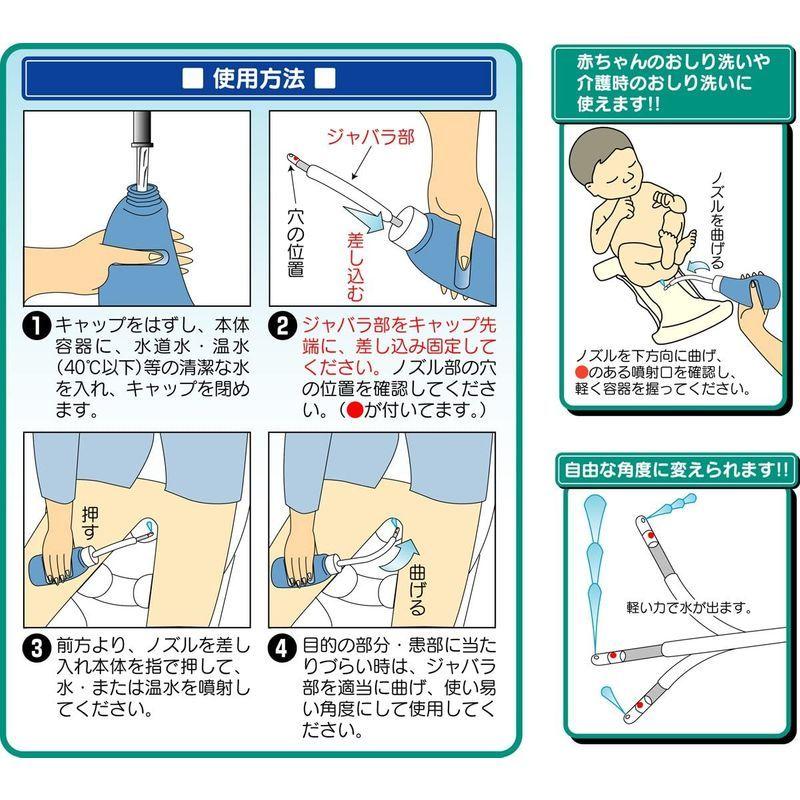 ■ 使用方法 ■

ジャバラ部

穴の位置

差し込む

❶ キャップをはずし、本体容器に、水道水・温水(40℃以下)等の清潔な水を入れ、キャップを閉めます。

❷ ジャバラ部をキャップ先端に、差し込み固定してください。ノズル部の穴の位置を確認してください。(●が付いてます。)

押す

曲げる

❸ 前方より、ノズルを差し入れ本体を指で押して、水・または温水を噴射してください。

❹ 目的の部分・患部に当たりづらい時は、ジャバラ部を適当に曲げ、使い易い角度にして使用してください。

赤ちゃんのおしり洗いや介護時のおしり洗いに使えます!!

ノズルを曲げる

ノズルを下方向に曲げ、●のある噴射口を確認し、軽く容器を握ってください。

自由な角度に変えられます!!

軽い力で水が出ます。