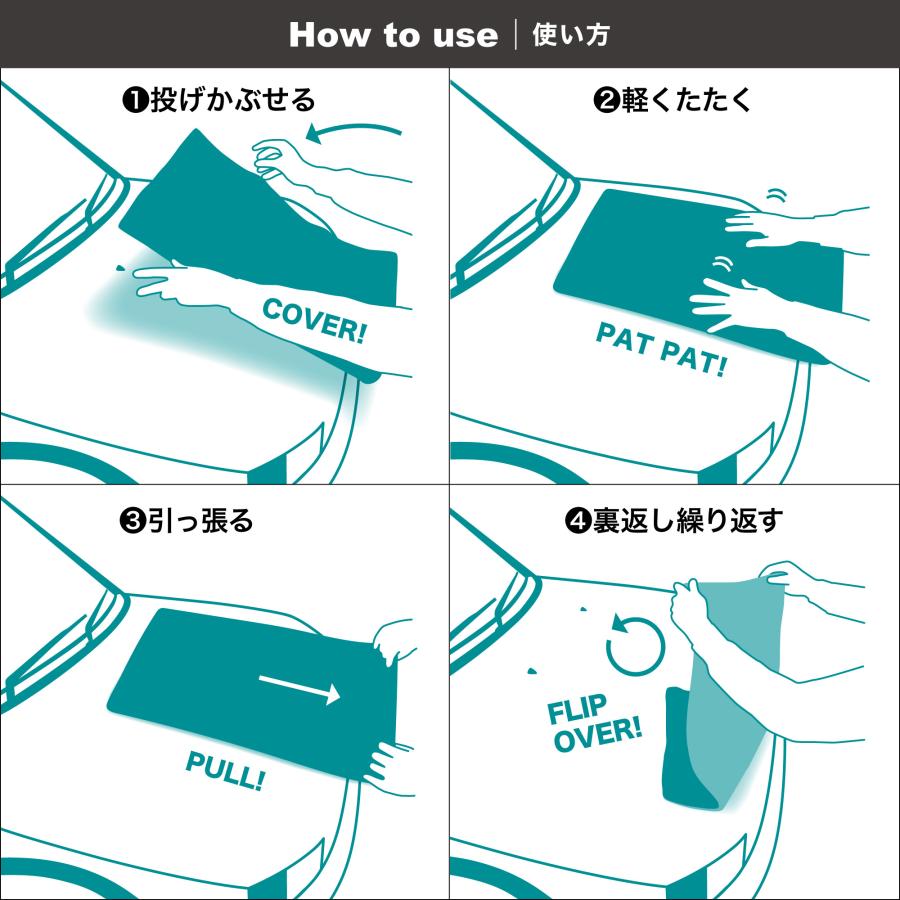 How to use | 使い方

❶投げかぶせる

COVER!

❷軽くたたく

PAT PAT!

❸引っ張る

PULL!

❹裏返し繰り返す

FLIP OVER!