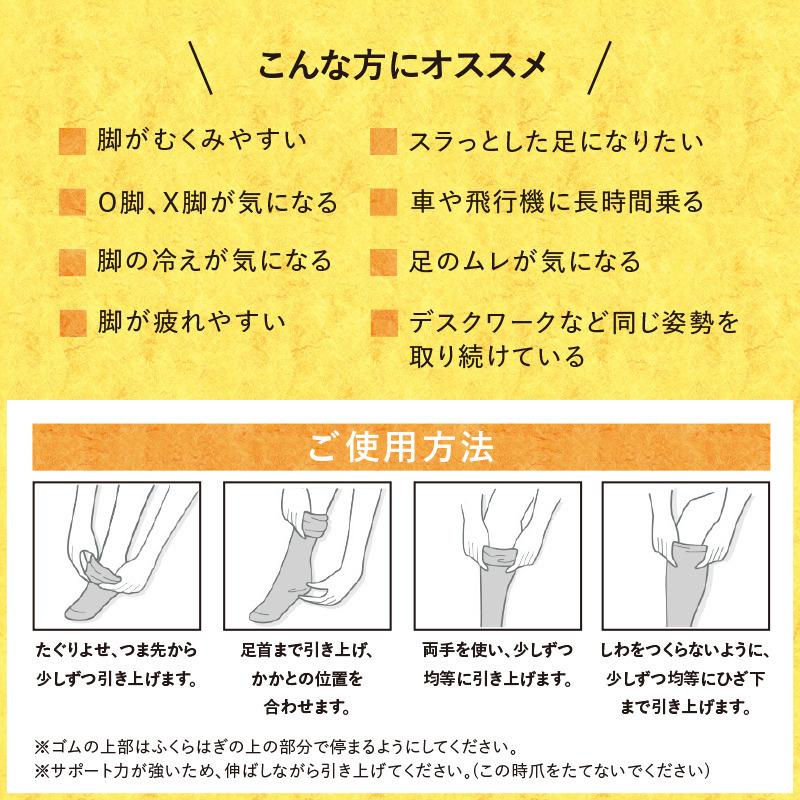 こんな方にオススメ

脚がむくみやすい

O脚、X脚が気になる

脚の冷えが気になる

脚が疲れやすい

スラっとした足になりたい

車や飛行機に長時間乗る

足のムレが気になる

デスクワークなど同じ姿勢を取り続けている

ご使用方法

たぐりよせ、つま先から少しずつ引き上げます。

足首まで引き上げ、かかとの位置を合わせます。

両手を使い、少しずつ均等に引き上げます。

しわをつくらないように、少しずつ均等にひざ下まで引き上げます。

※ゴムの上部はふくらはぎの上の部分で停まるようにしてください。
※サポート力が強いため、伸ばしながら引き上げてください。(この時爪をたてないでください)