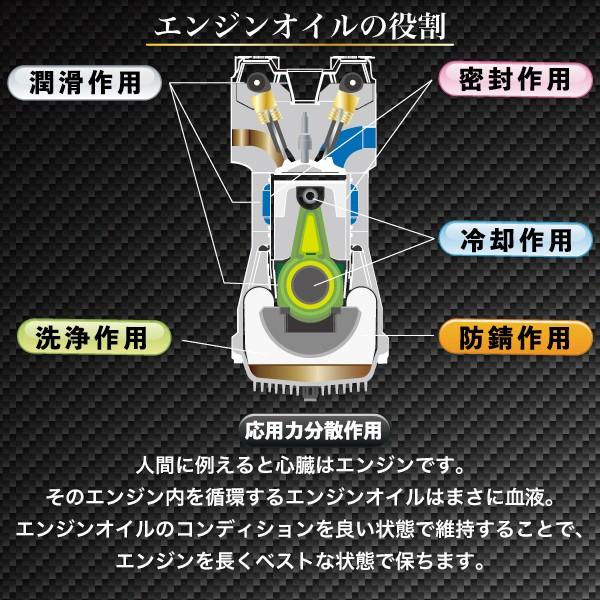 エンジンオイルの役割

潤滑作用

密封作用

冷却作用

洗浄作用

防錆作用

応用力分散作用

人間に例えると心臓はエンジンです。
そのエンジン内を循環するエンジンオイルはまさに血液。
エンジンオイルのコンディションを良い状態で維持することで、
エンジンを長くベストな状態で保ちます。