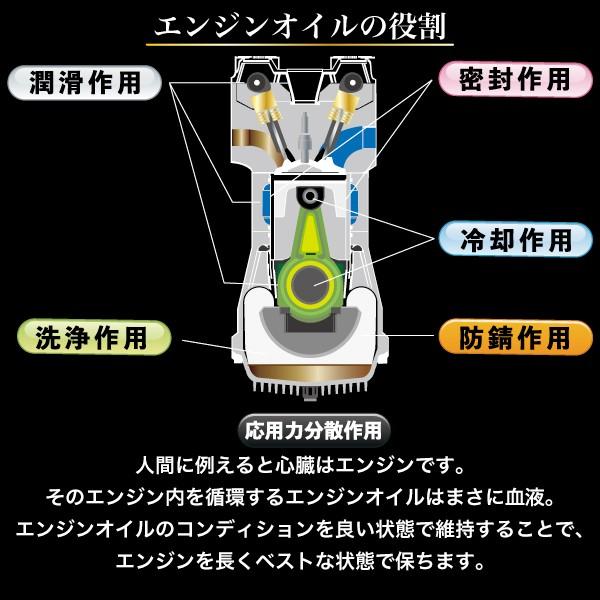 エンジンオイルの役割

潤滑作用

密封作用

冷却作用

洗浄作用

防錆作用

応用力分散作用

人間に例えると心臓はエンジンです。
そのエンジン内を循環するエンジンオイルはまさに血液。
エンジンオイルのコンディションを良い状態で維持することで、
エンジンを長くベストな状態で保ちます。