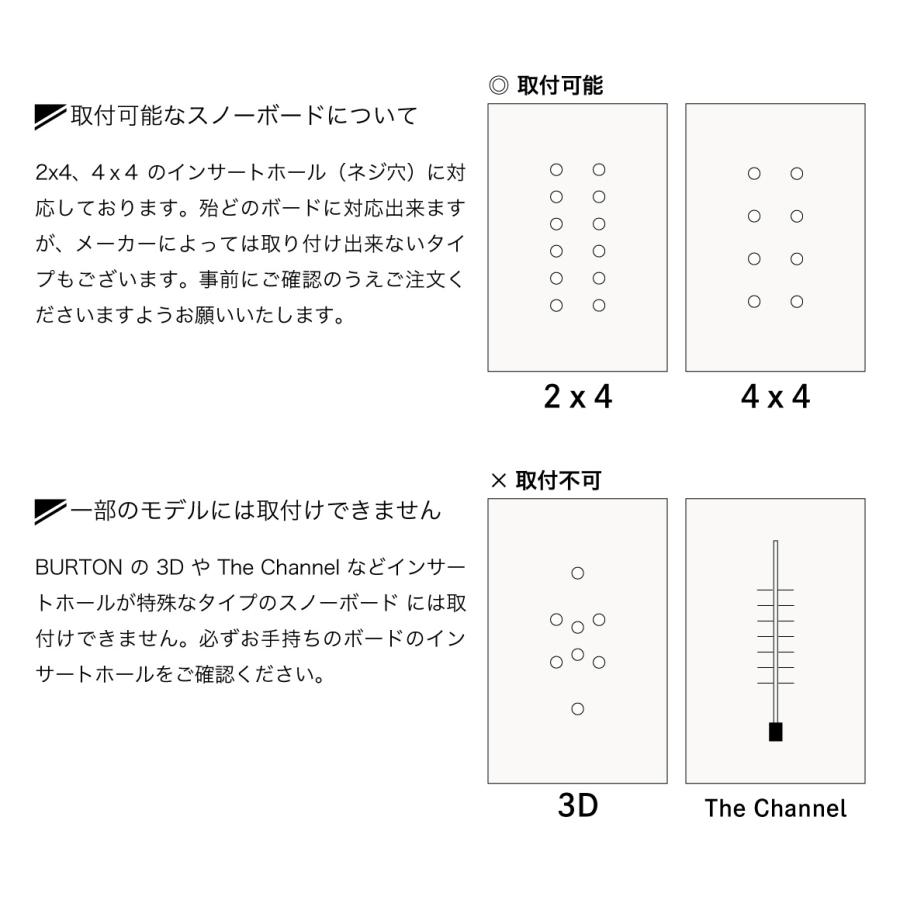 取付可能なスノーボードについて

2x4、4 x 4 のインサートホール（ネジ穴）に対応しております。殆どのボードに対応出来ますが、メーカーによっては取り付け出来ないタイプもございます。事前にご確認のうえご注文くださいますようお願いいたします。

◎ 取付可能

2 x 4

4 x 4

一部のモデルには取付けできません

BURTON の 3D や The Channel などインサートホールが特殊なタイプのスノーボード には取付けできません。必ずお手持ちのボードのインサートホールをご確認ください。

× 取付不可

3D

The Channel