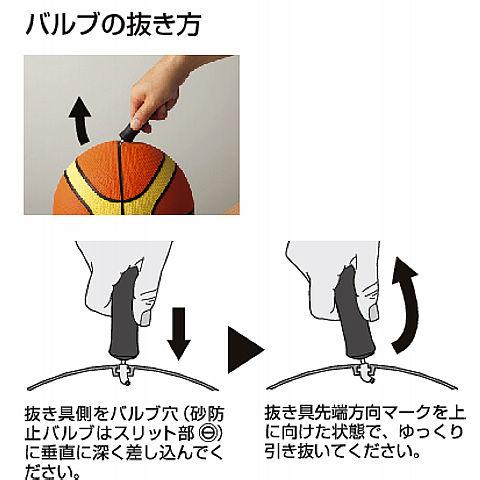 バルブの抜き方

抜き具側をバルブ穴（砂防止バルブはスリット部 ⊖）に垂直に深く差し込んでください。

抜き具先端方向マークを上に向けた状態で、ゆっくり引き抜いてください。