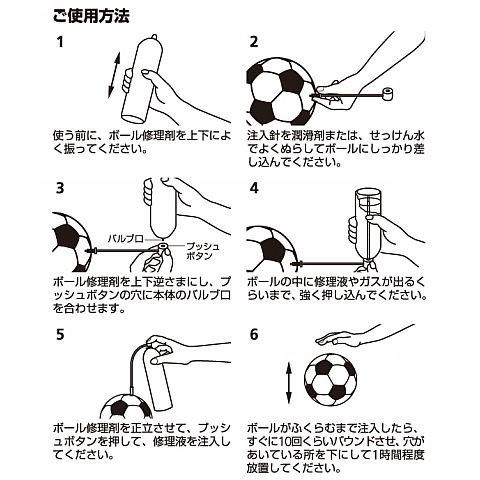 ご使用方法

1

使う前に、ボール修理剤を上下によく振ってください。

2

注入針を潤滑剤または、せっけん水でよくぬらしてボールにしっかり差し込んでください。

3

バルブ口

プッシュボタン

ボール修理剤を上下逆さまにし、プッシュボタンの穴に本体のバルブ口を合わせます。

4

ボールの中に修理液やガスが出るくらいまで、強く押し込んでください。

5

ボール修理剤を正立させて、プッシュボタンを押して、修理液を注入してください。

6

ボールがふくらむまで注入したら、すぐに10回くらいバウンドさせ、穴があいている所を下にして1時間程度放置してください。