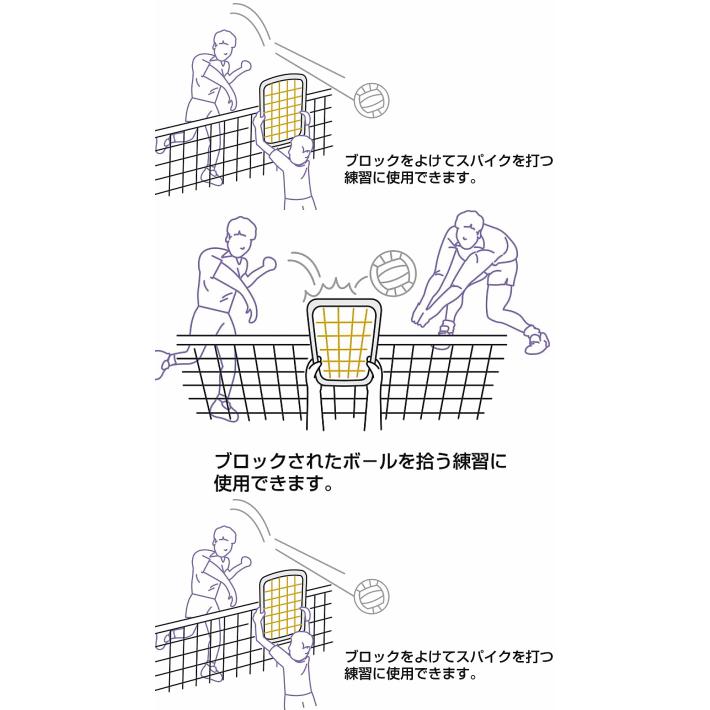 ブロックをよけてスパイクを打つ練習に使用できます。

ブロックされたボールを拾う練習に使用できます。

ブロックをよけてスパイクを打つ練習に使用できます。