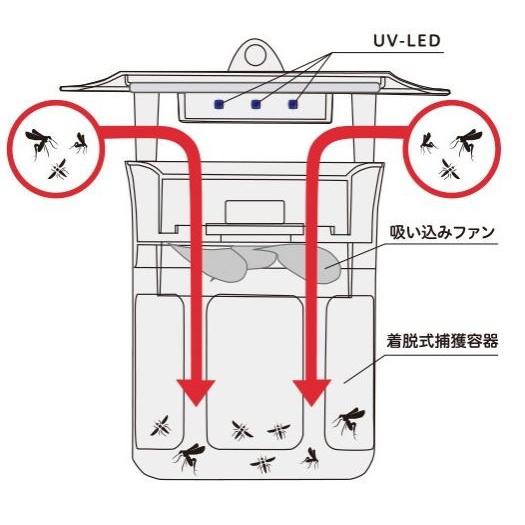 UV-LED

吸い込みファン

着脱式捕獲容器