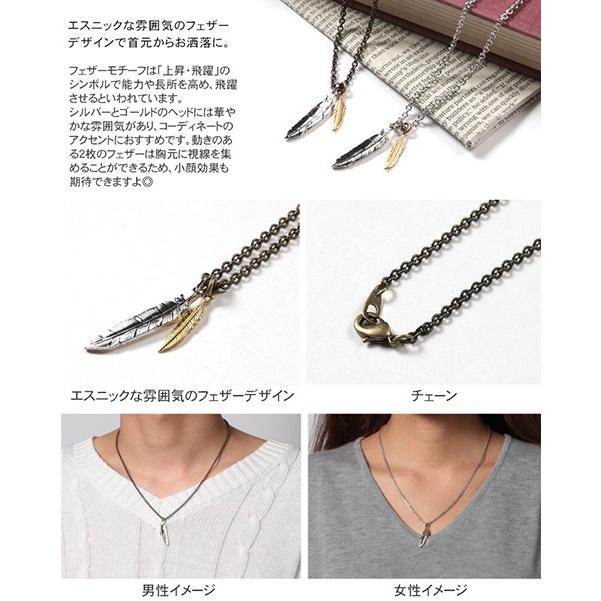 エスニックな雰囲気のフェザーデザインで首元からお洒落に。

フェザーモチーフは「上昇・飛躍」のシンボルで能力や長所を高め、飛躍させるといわれています。
シルバーとゴールドのヘッドには華やかな雰囲気があり、コーディネートのアクセントにおすすめです。動きのある2枚のフェザーは胸元に視線を集めることができるため、小顔効果も期待できますよ◎

エスニックな雰囲気のフェザーデザイン

チェーン

男性イメージ

女性イメージ