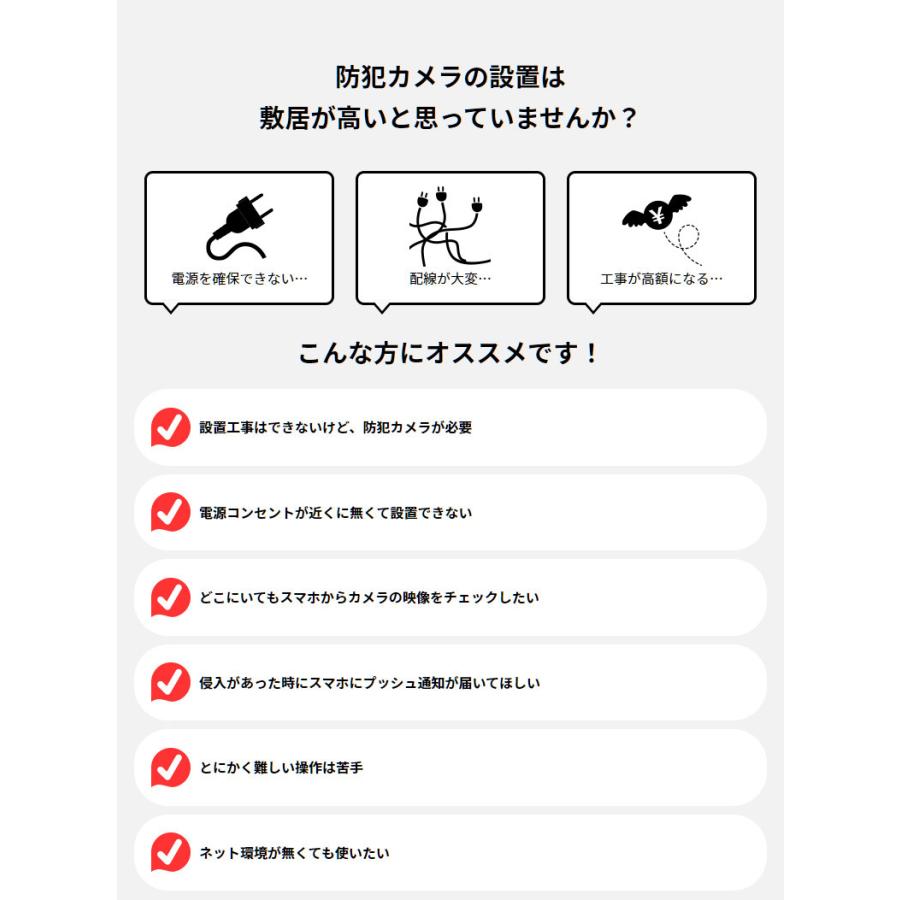 防犯カメラの設置は
敷居が高いと思っていませんか？

電源を確保できない…

配線が大変…

¥

工事が高額になる…

こんな方にオススメです！

設置工事はできないけど、防犯カメラが必要

電源コンセントが近くに無くて設置できない

どこにいてもスマホからカメラの映像をチェックしたい

侵入があった時にスマホにプッシュ通知が届いてほしい

とにかく難しい操作は苦手

ネット環境が無くても使いたい