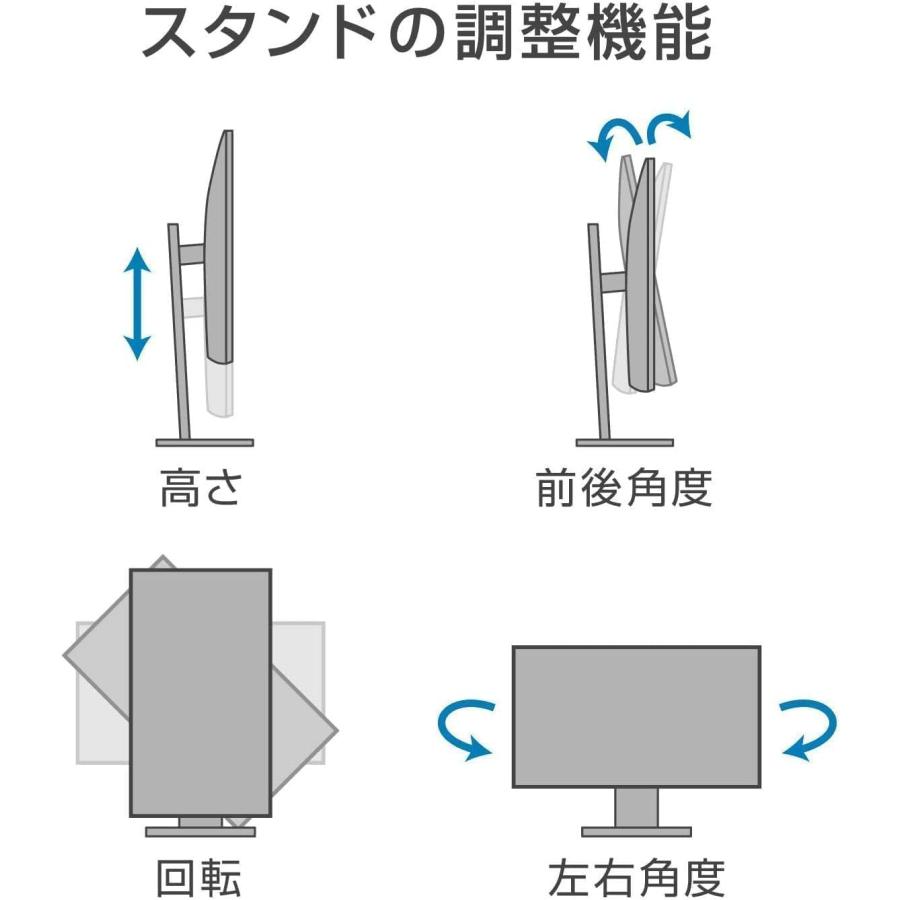 スタンドの調整機能

高さ

前後角度

回転

左右角度