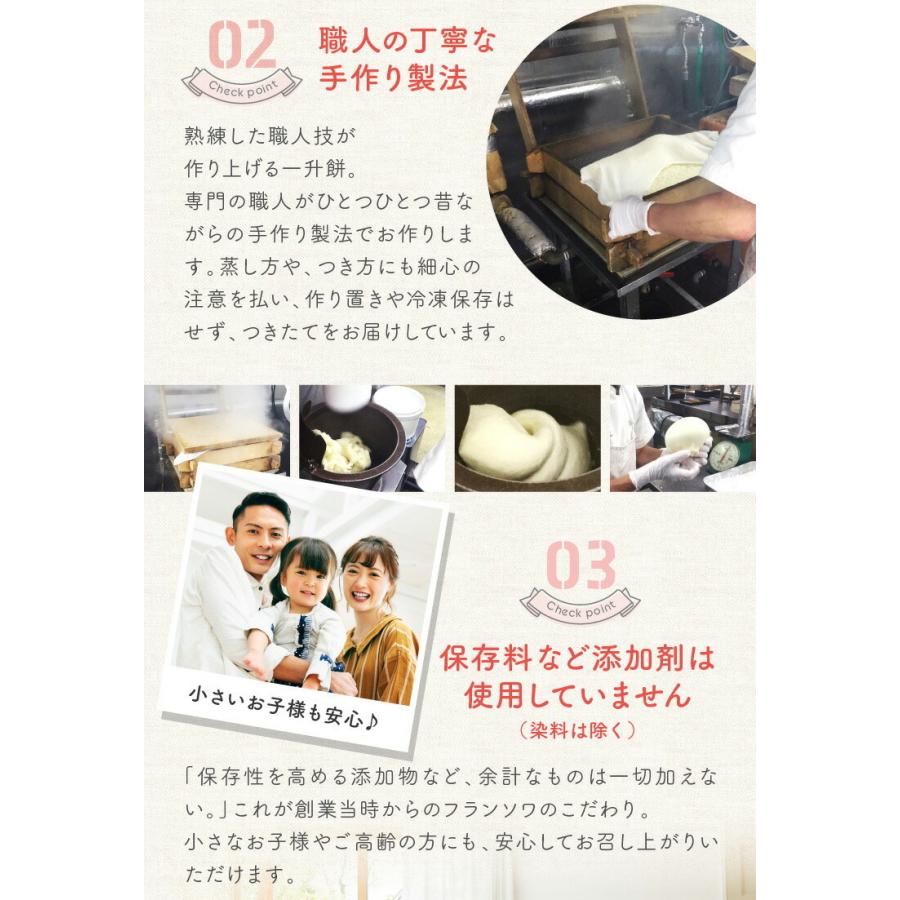 02
Check point
職人の丁寧な手作り製法

熟練した職人技が作り上げる一升餅。
専門の職人がひとつひとつ昔ながらの手作り製法でお作りします。蒸し方や、つき方にも細心の注意を払い、作り置きや冷凍保存はせず、つきたてをお届けしています。

小さいお子様も安心♪

03
Check point
保存料など添加剤は使用していません
（染料は除く）

「保存性を高める添加物など、余計なものは一切加えない。」これが創業当時からのフランソワのこだわり。
小さなお子様やご高齢の方にも、安心してお召し上がりいただけます。