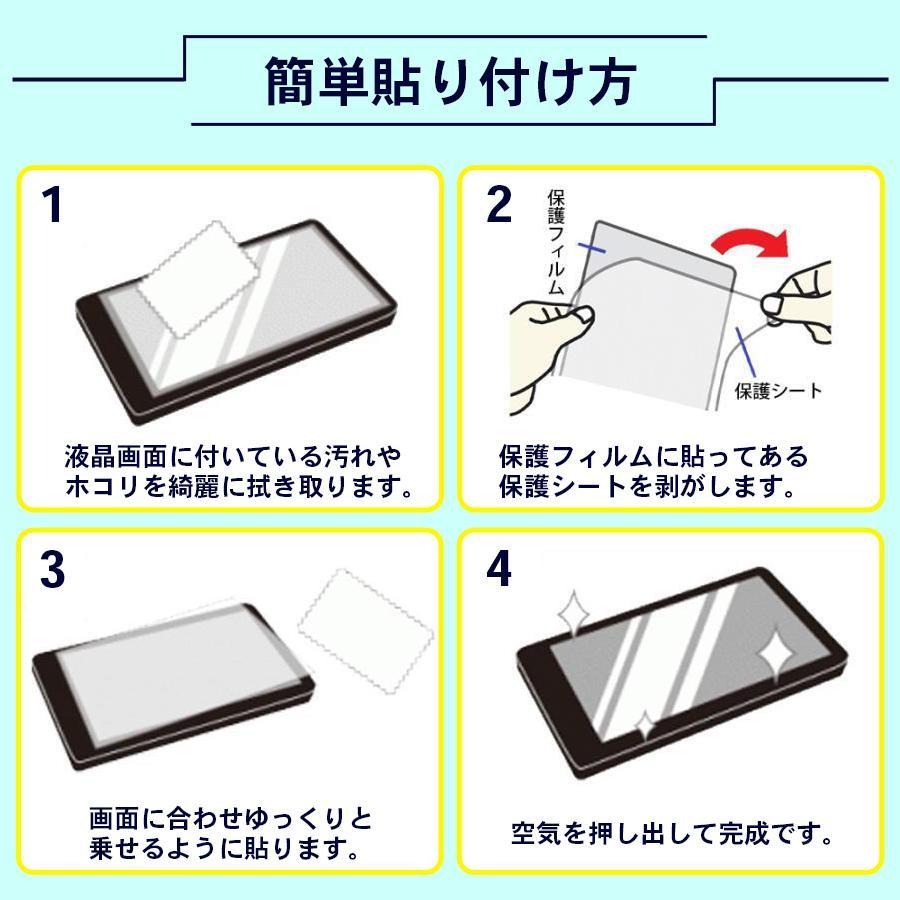 簡単貼り付け方

1

液晶画面に付いている汚れやホコリを綺麗に拭き取ります。

2

保護フィルム

保護シート

保護フィルムに貼ってある保護シートを剥がします。

3

画面に合わせゆっくりと乗せるように貼ります。

4

空気を押し出して完成です。