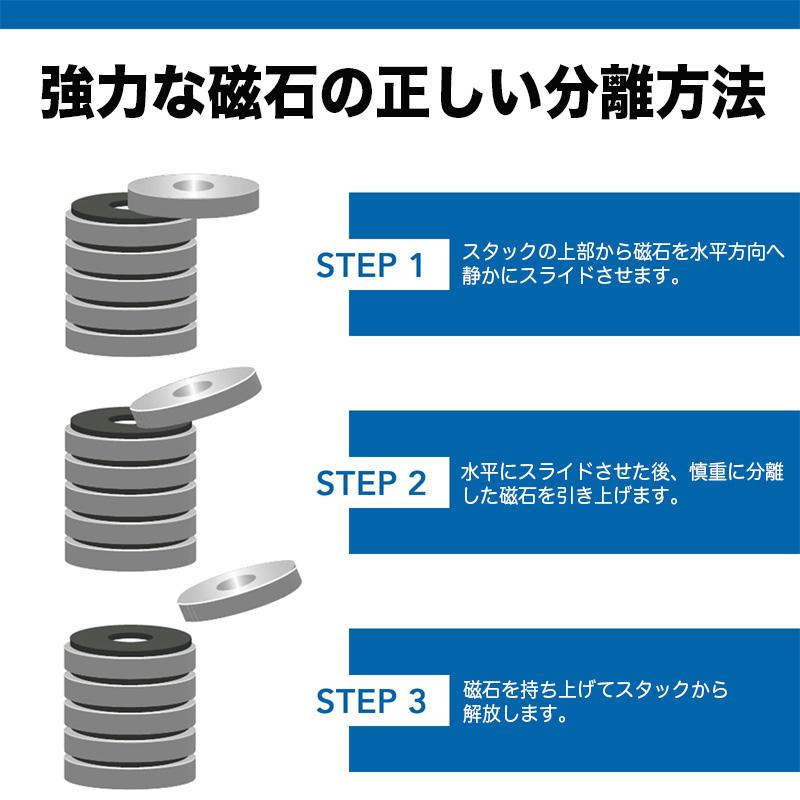 強力な磁石の正しい分離方法

STEP 1

スタックの上部から磁石を水平方向へ静かにスライドさせます。

STEP 2

水平にスライドさせた後、慎重に分離した磁石を引き上げます。

STEP 3

磁石を持ち上げてスタックから解放します。