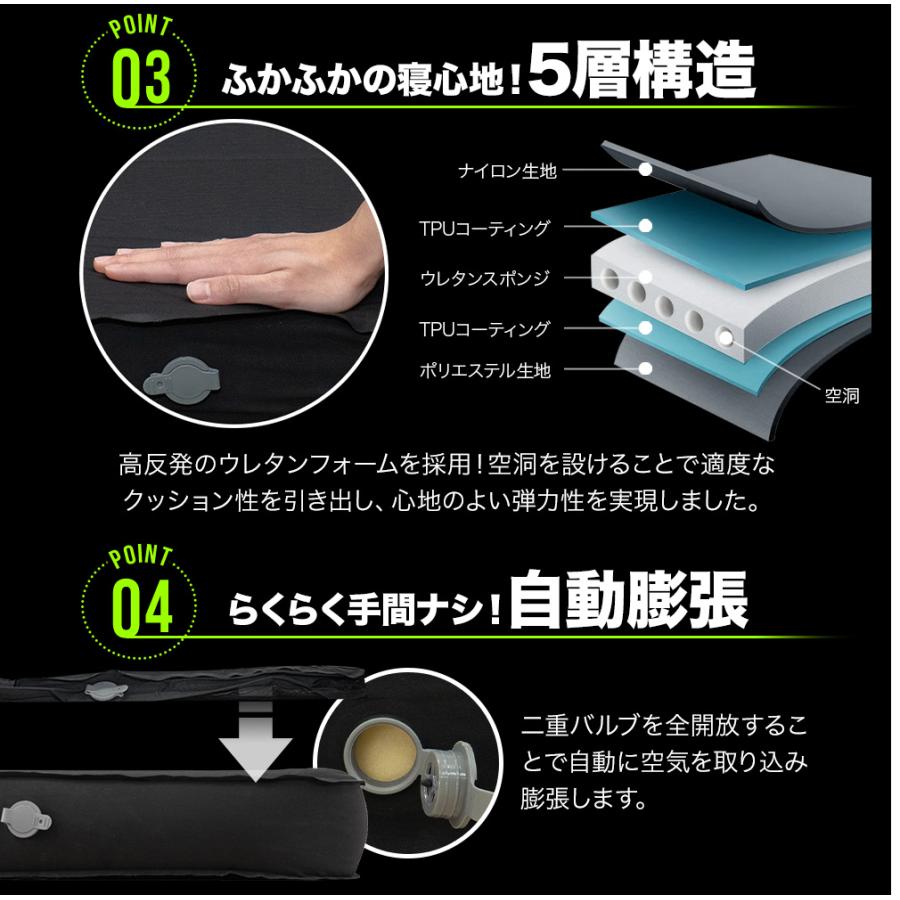 POINT
03
ふかふかの寝心地！5層構造

ナイロン生地
TPUコーティング
ウレタンスポンジ
TPUコーティング
ポリエステル生地
空洞

高反発のウレタンフォームを採用！空洞を設けることで適度なクッション性を引き出し、心地のよい弾力性を実現しました。

POINT
04
らくらく手間ナシ！自動膨張

二重バルブを全開放することで自動に空気を取り込み膨張します。