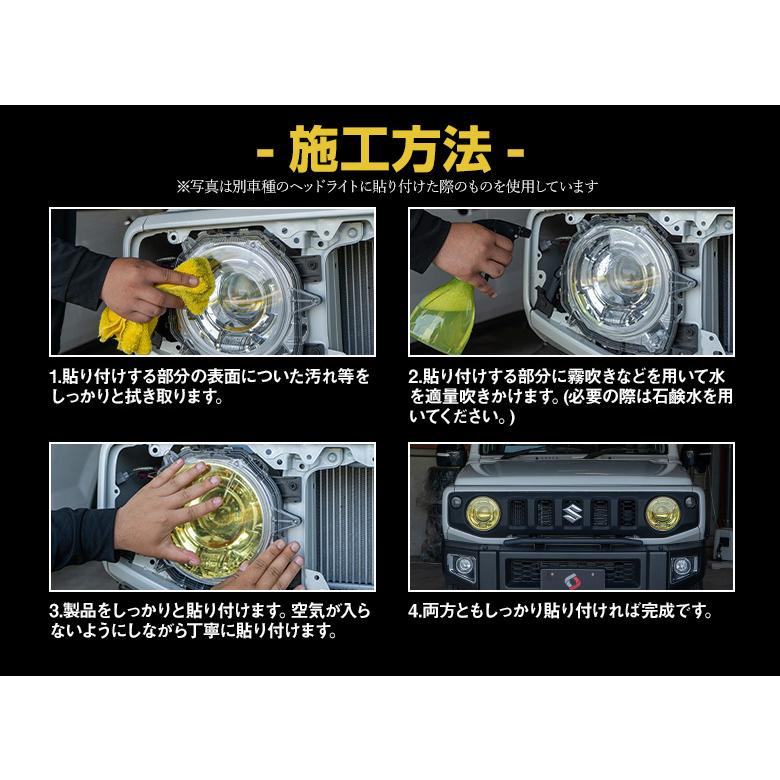 - 施工方法 -

※写真は別車種のヘッドライトに貼り付けた際のものを使用しています

1.貼り付けする部分の表面についた汚れ等をしっかりと拭き取ります。

2.貼り付けする部分に霧吹きなどを用いて水を適量吹きかけます。(必要の際は石鹸水を用いてください。)

3.製品をしっかりと貼り付けます。空気が入らないようにしながら丁寧に貼り付けます。

4.両方ともしっかり貼り付ければ完成です。